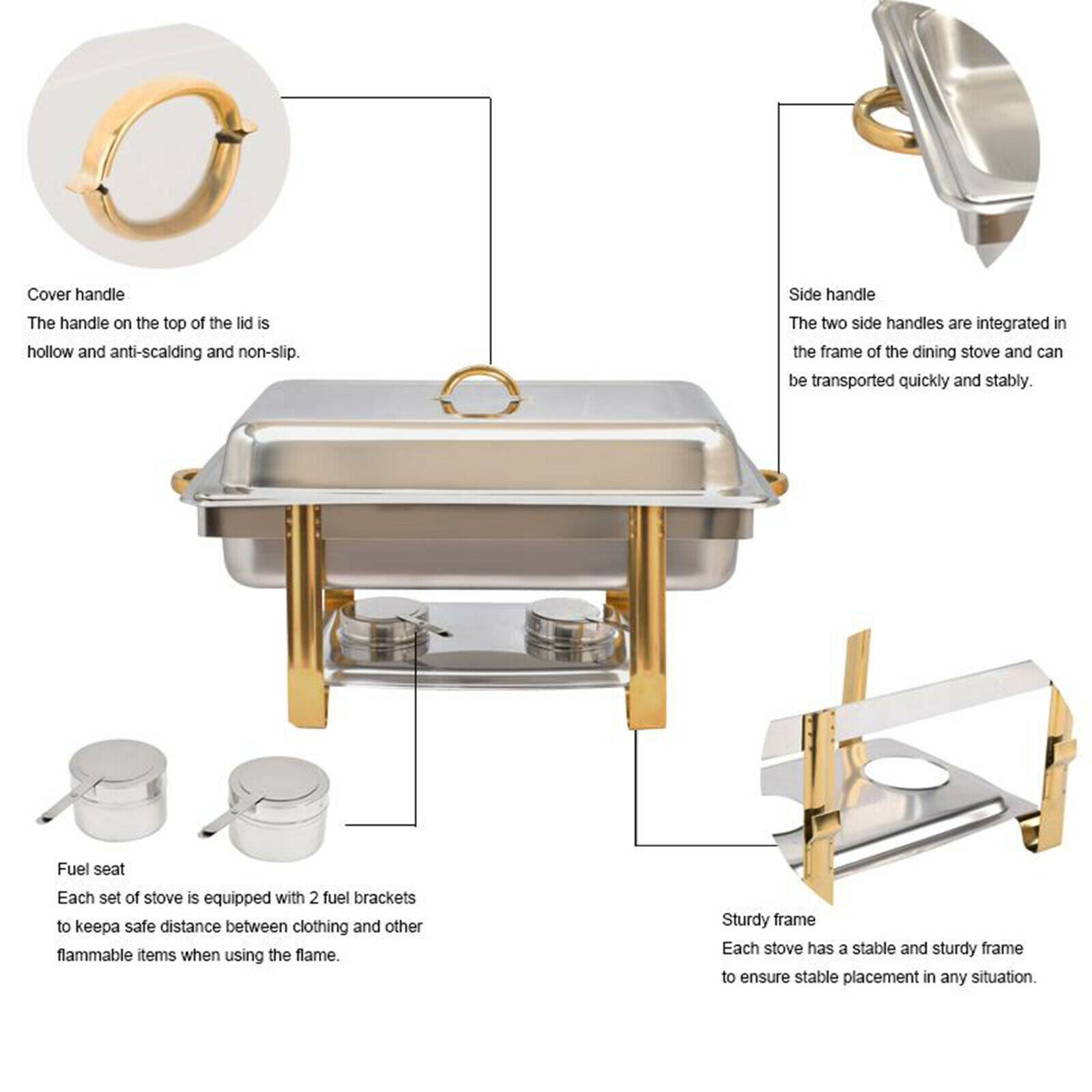 Cover handle
The handle on the top of the lid is hollow and anti-scalding and non-slip.

Side handle
The two side handles are integrated in the frame of the dining stove and can be transported quickly and stably.

Fuel seat
Each set of stove is equipped with 2 fuel brackets to keepa safe distance between clothing and other flammable items when using the flame.

Sturdy frame
Each stove has a stable and sturdy frame to ensure stable placement in any situation.