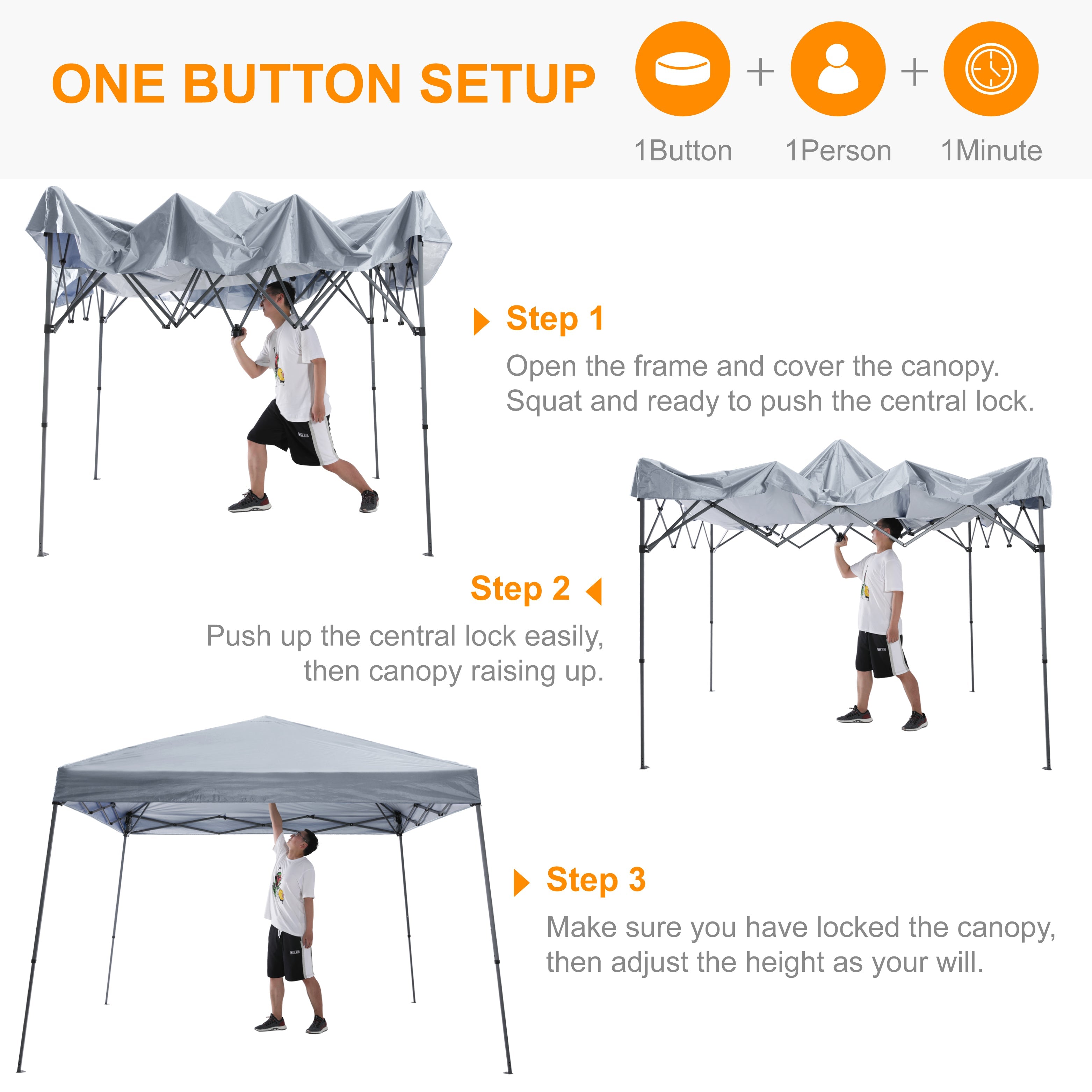 ONE BUTTON SETUP

+ +

1Button 1Person 1Minute

Step 1

Open the frame and cover the canopy. Squat and ready to push the central lock.

Step 2

Push up the central lock easily, then canopy raising up.

Step 3

Make sure you have locked the canopy, then adjust the height as your will.