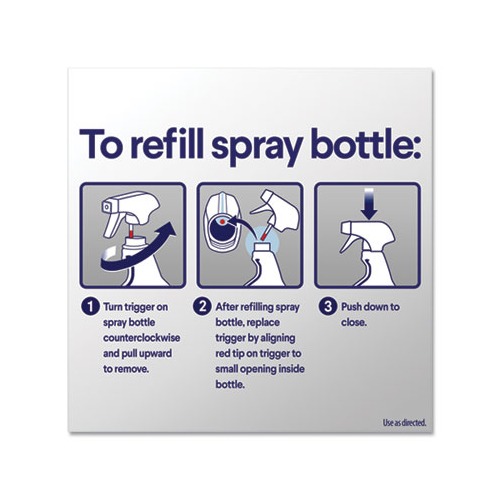 To refill spray bottle:

1 Turn trigger on spray bottle counterclockwise and pull upward to remove.

2 After refilling spray bottle, replace trigger by aligning red tip on trigger to small opening inside bottle.

3 Push down to close.

Use as directed.