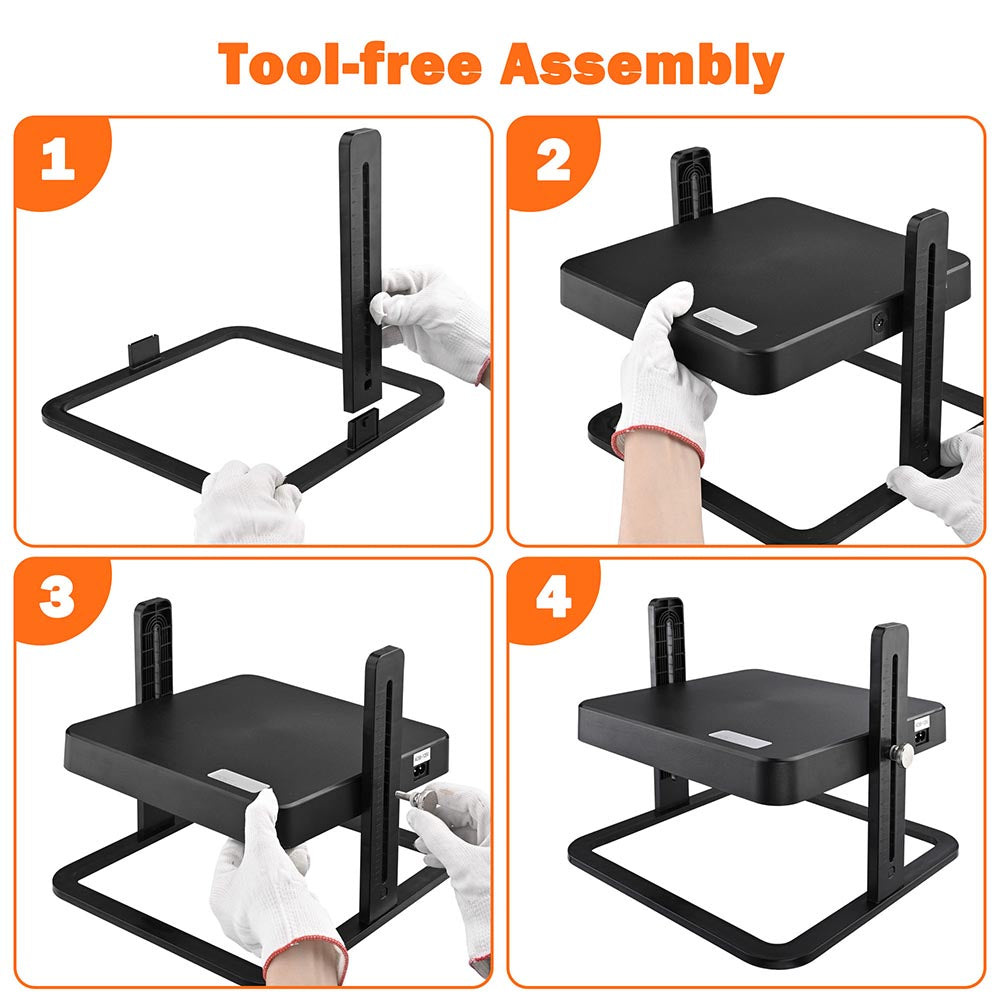 Tool-free Assembly

1

2

3

4