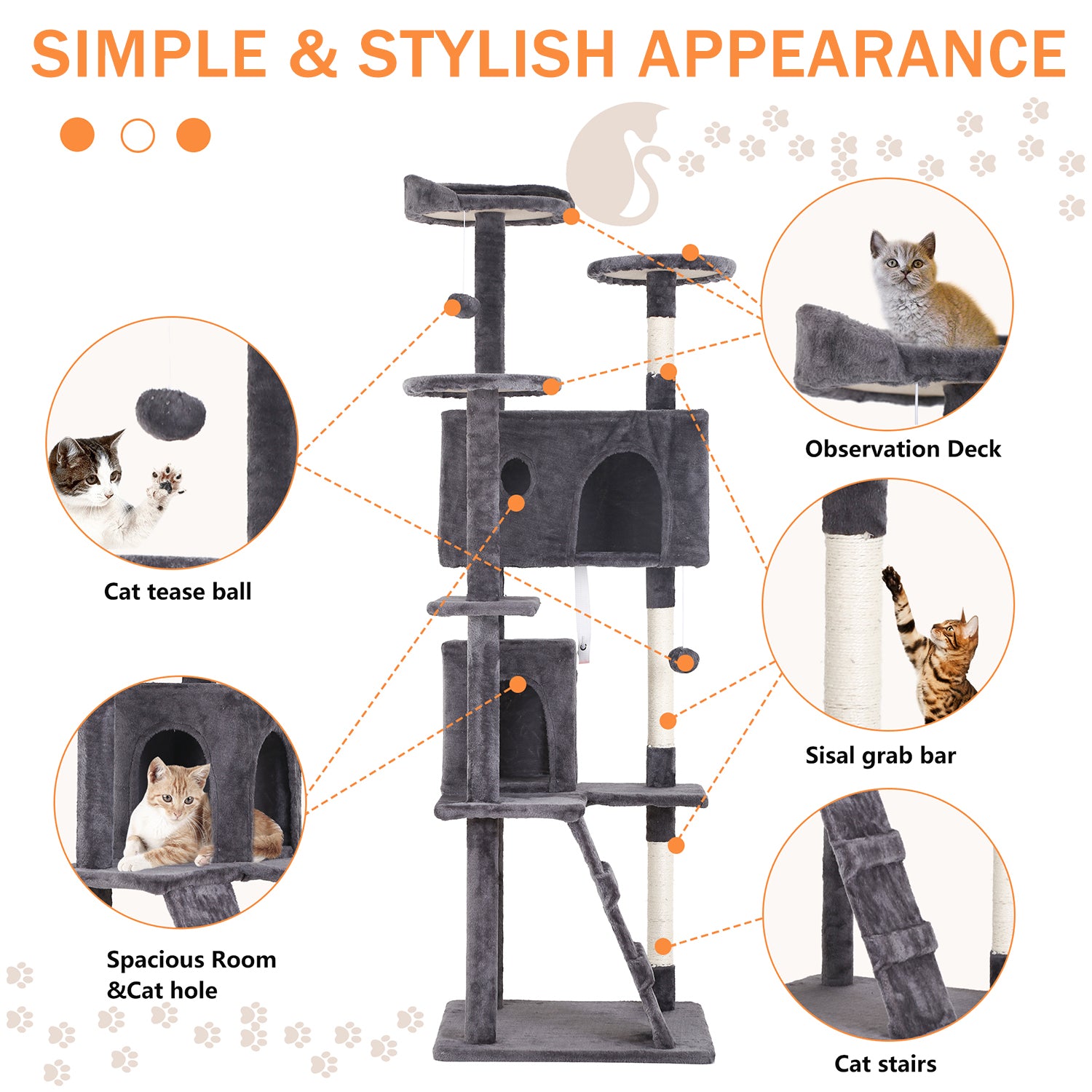 SIMPLE & STYLISH APPEARANCE

Cat tease ball

Spacious Room &Cat hole

Observation Deck

Sisal grab bar

Cat stairs