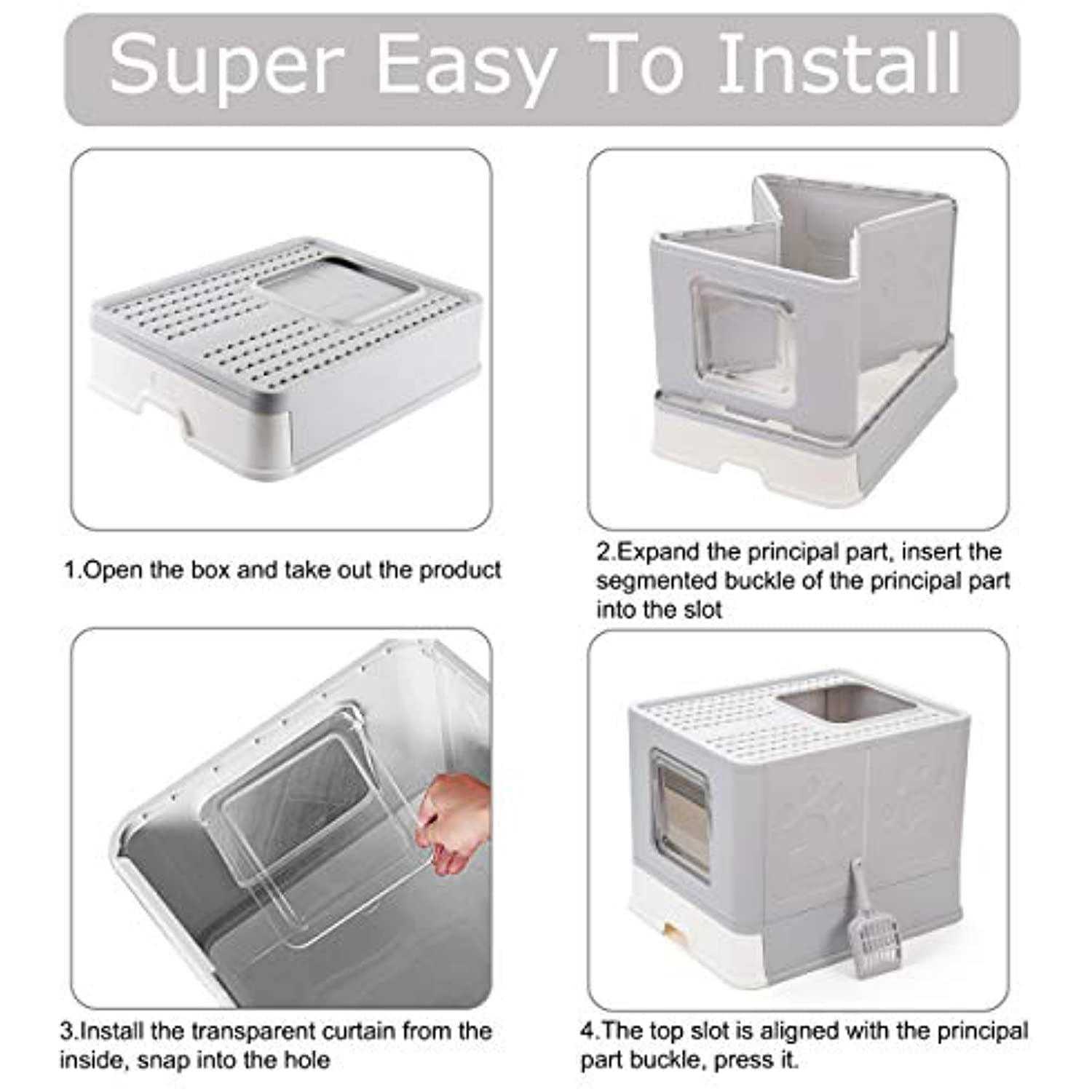 Super Easy To Install

1.Open the box and take out the product

2.Expand the principal part, insert the segmented buckle of the principal part into the slot

3.Install the transparent curtain from the inside, snap into the hole

4.The top slot is aligned with the principal part buckle, press it.