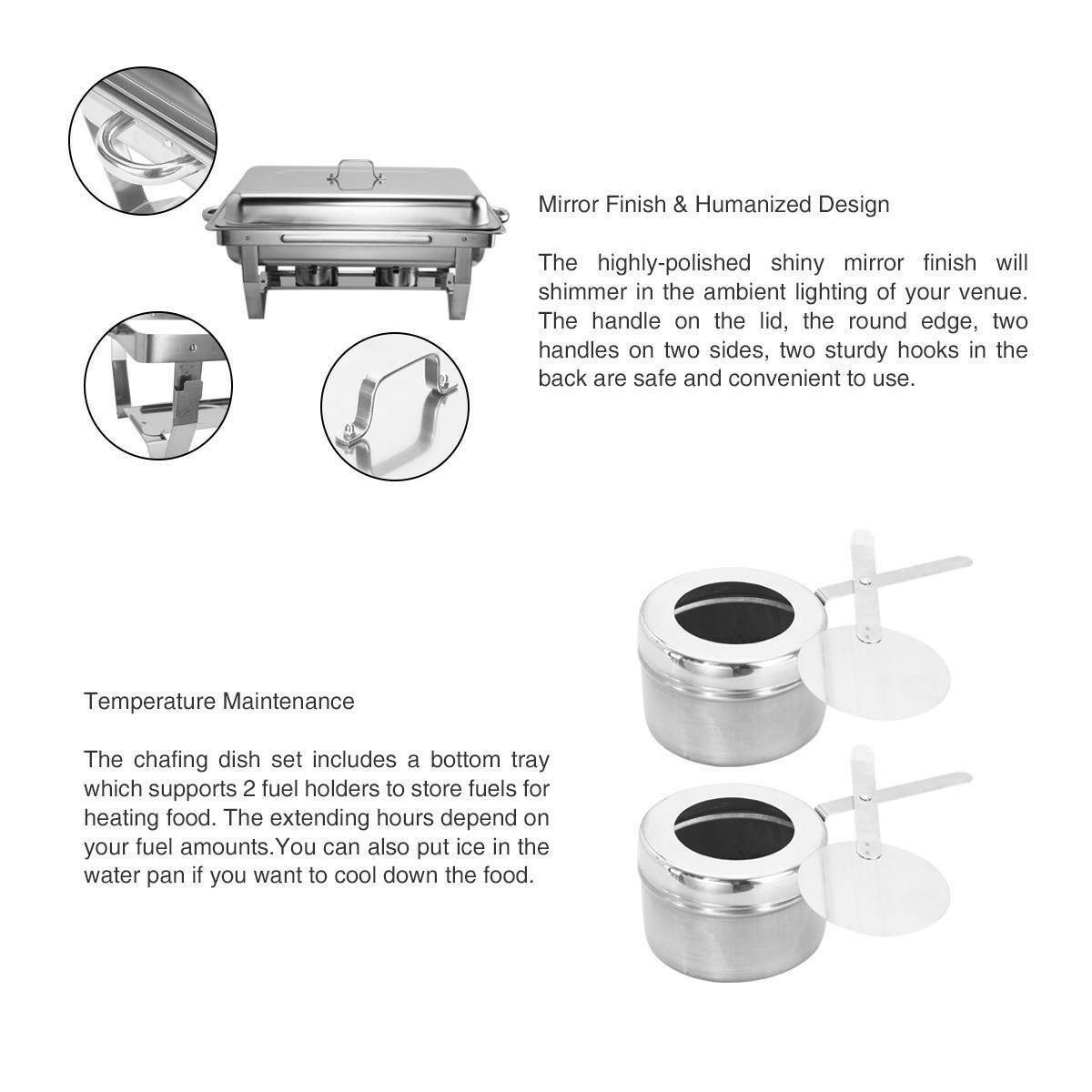 Mirror Finish & Humanized Design

The highly-polished shiny mirror finish will shimmer in the ambient lighting of your venue. The handle on the lid, the round edge, two handles on two sides, two sturdy hooks in the back are safe and convenient to use.

Temperature Maintenance

The chafing dish set includes a bottom tray which supports 2 fuel holders to store fuels for heating food. The extending hours depend on your fuel amounts.You can also put ice in the water pan if you want to cool down the food.