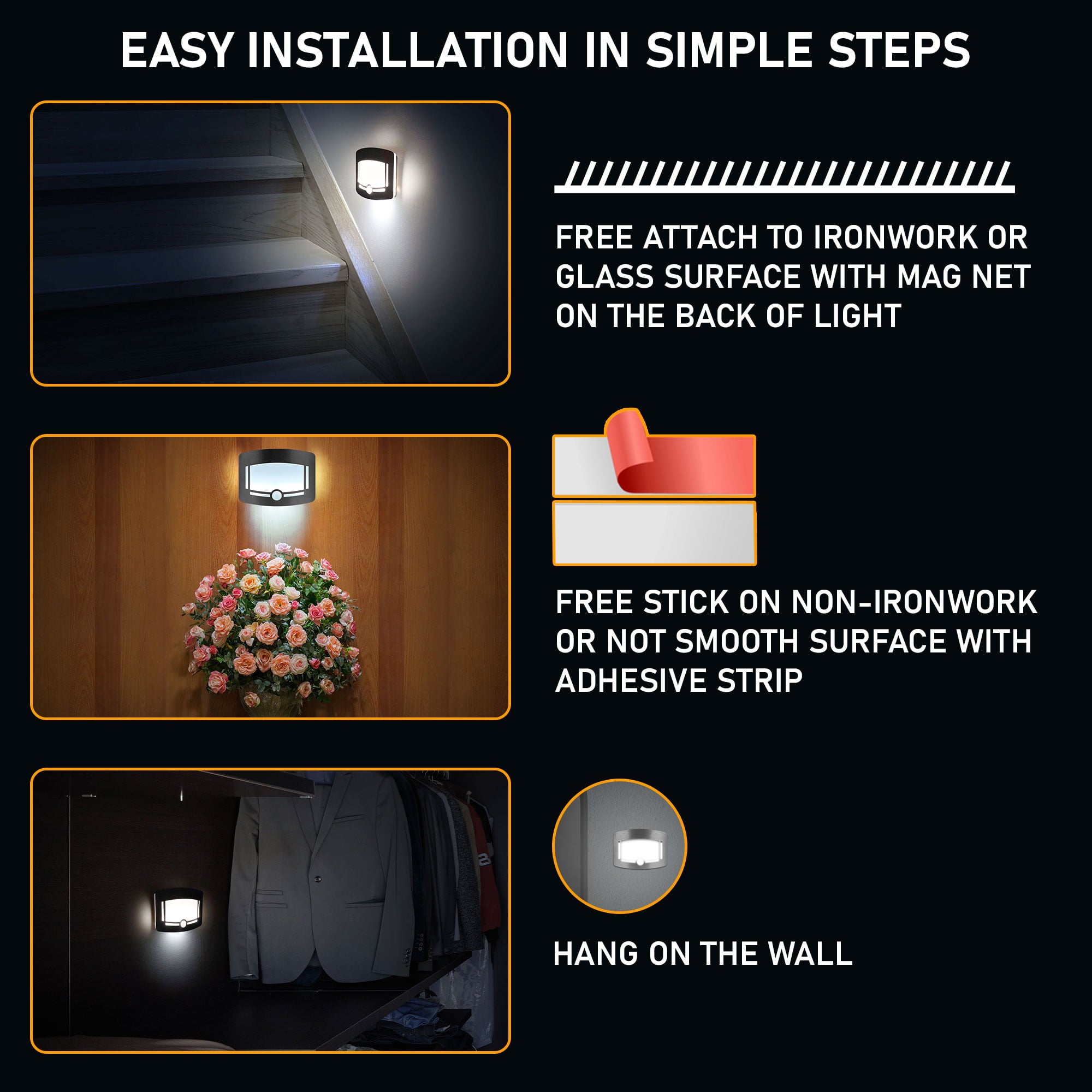 EASY INSTALLATION IN SIMPLE STEPS

FREE ATTACH TO IRONWORK OR GLASS SURFACE WITH MAG NET ON THE BACK OF LIGHT

FREE STICK ON NON-IRONWORK OR NOT SMOOTH SURFACE WITH ADHESIVE STRIP

HANG ON THE WALL