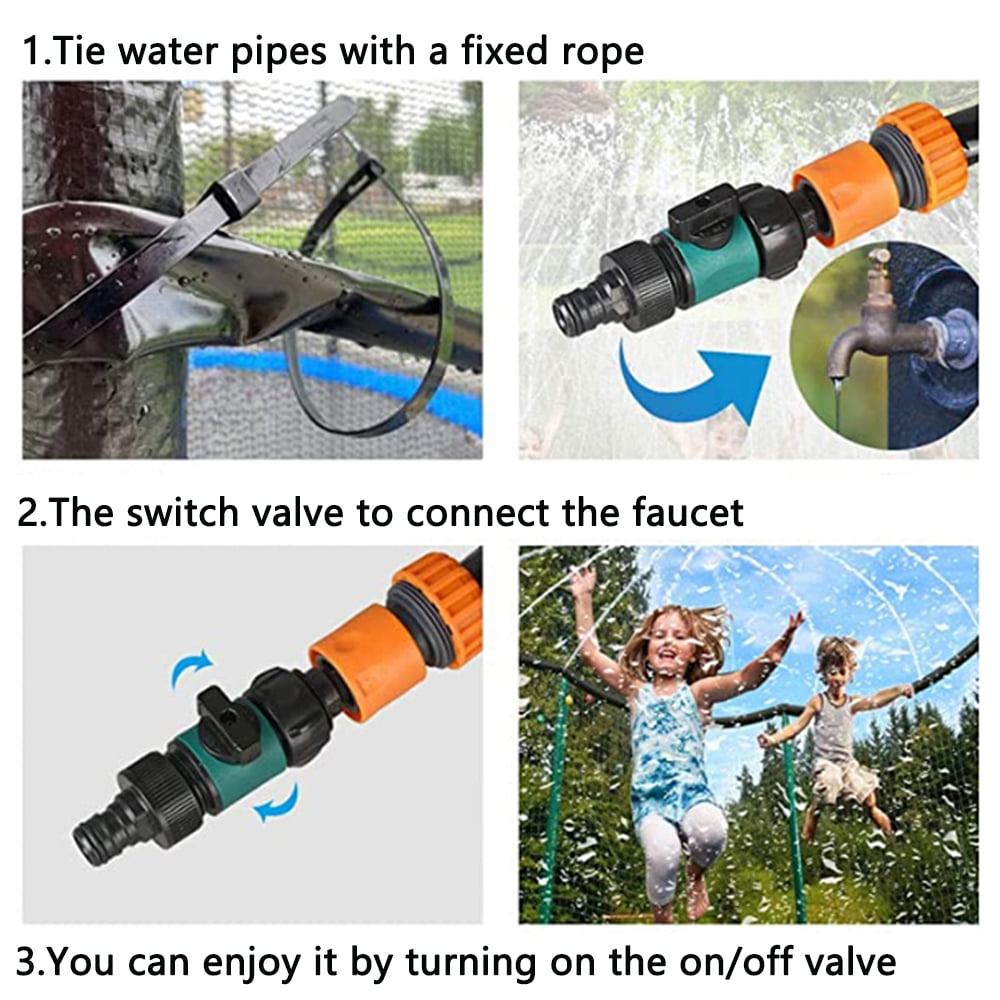 1.Tie water pipes with a fixed rope

2.The switch valve to connect the faucet

3.You can enjoy it by turning on the on/off valve