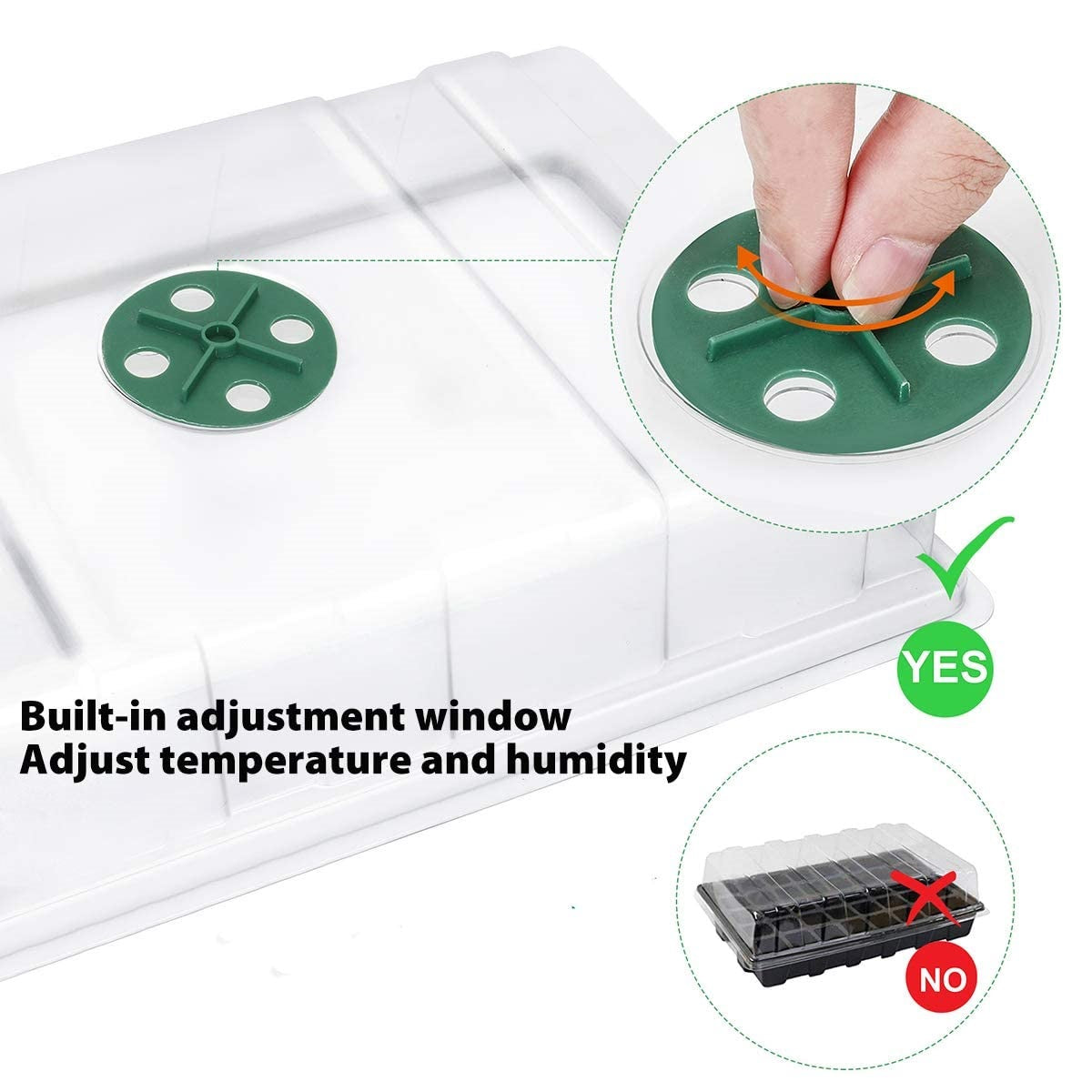 YES

Built-in adjustment window
Adjust temperature and humidity

NO