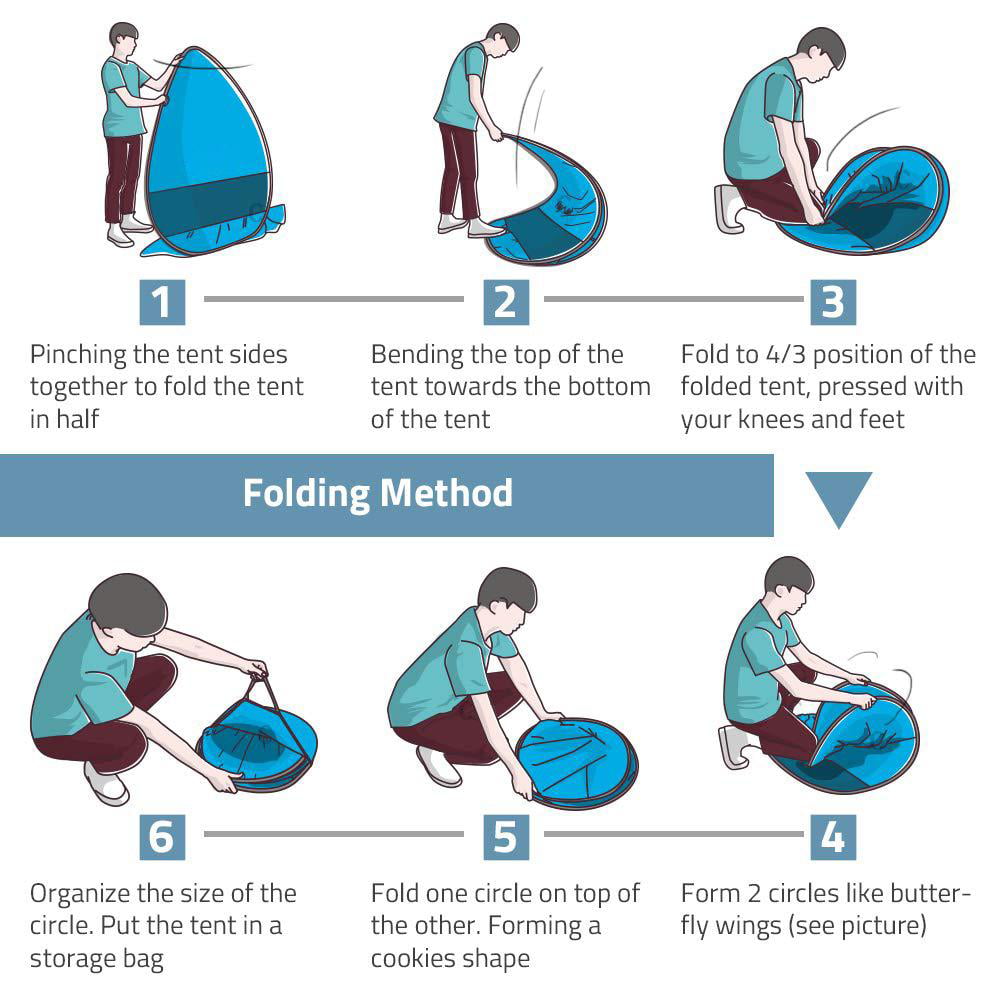 1

Pinching the tent sides together to fold the tent in half

2

Bending the top of the tent towards the bottom of the tent

3

Fold to 4/3 position of the folded tent, pressed with your knees and feet

Folding Method

6

Organize the size of the circle. Put the tent in a storage bag

5

Fold one circle on top of the other. Forming a cookies shape

4

Form 2 circles like butterfly wings (see picture)