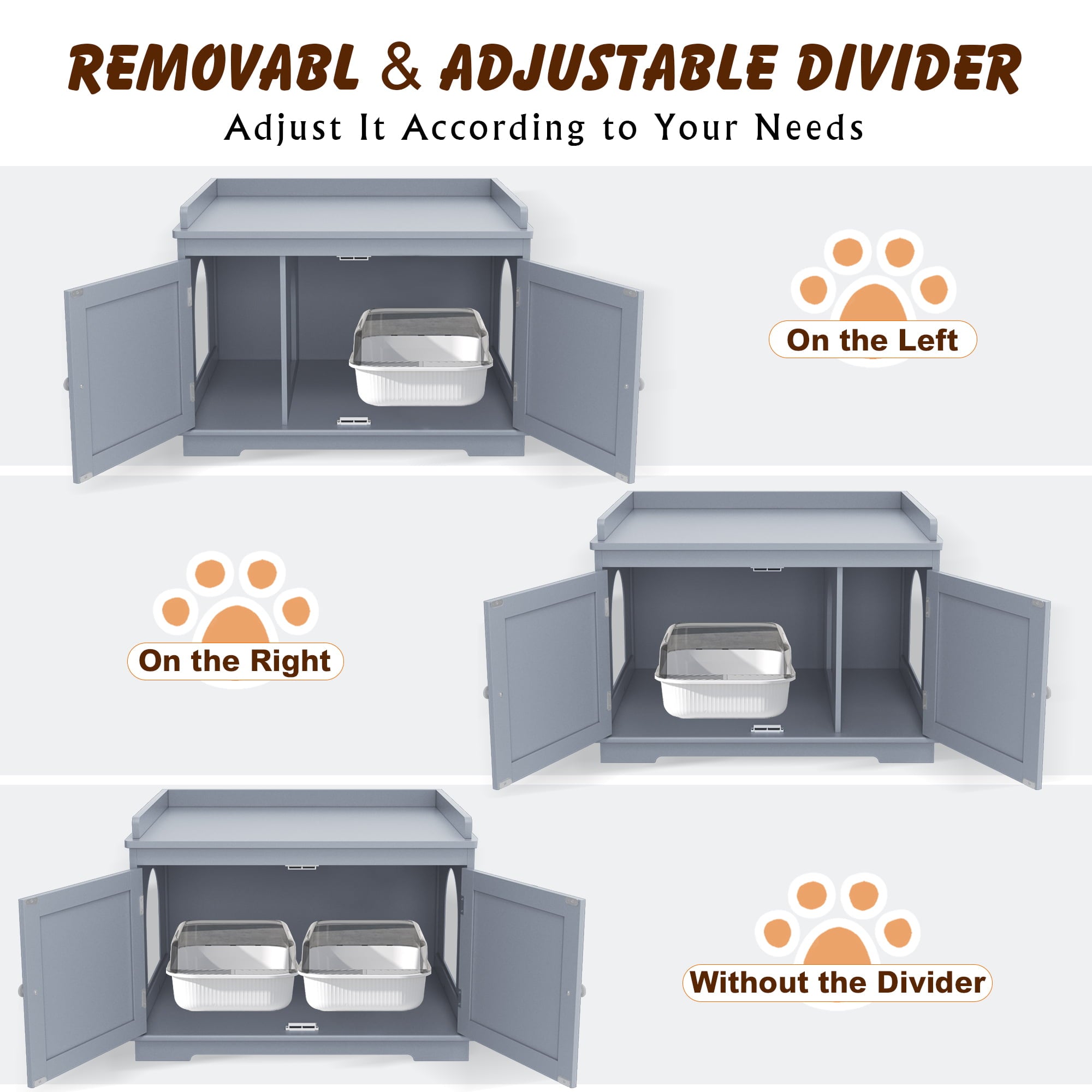 REMOVABL & ADJUSTABLE DIVIDER

Adjust It According to Your Needs

On the Left

On the Right

Without the Divider