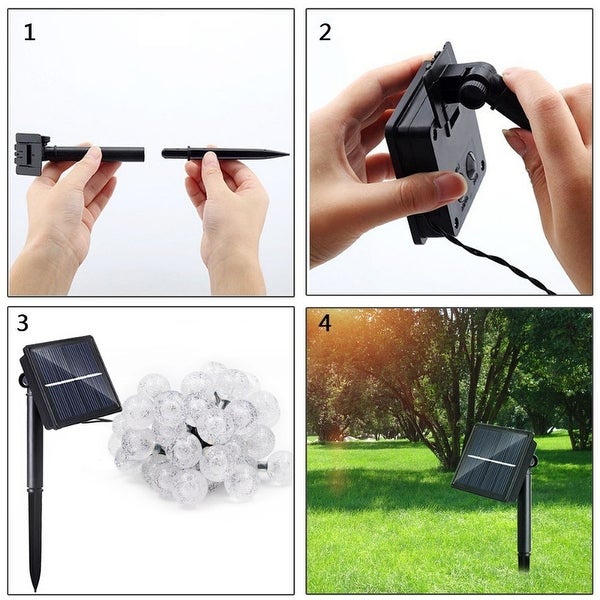 1

2

3

4