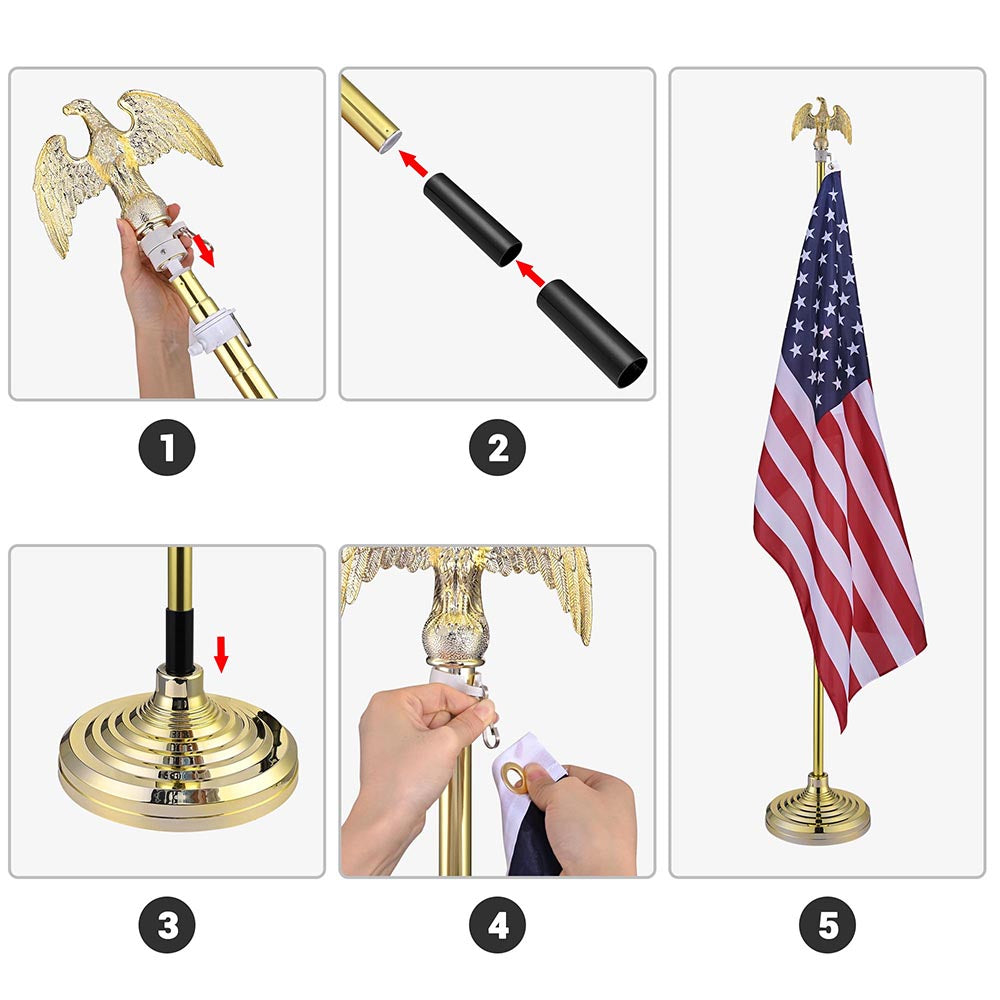 1

2

3

4

5