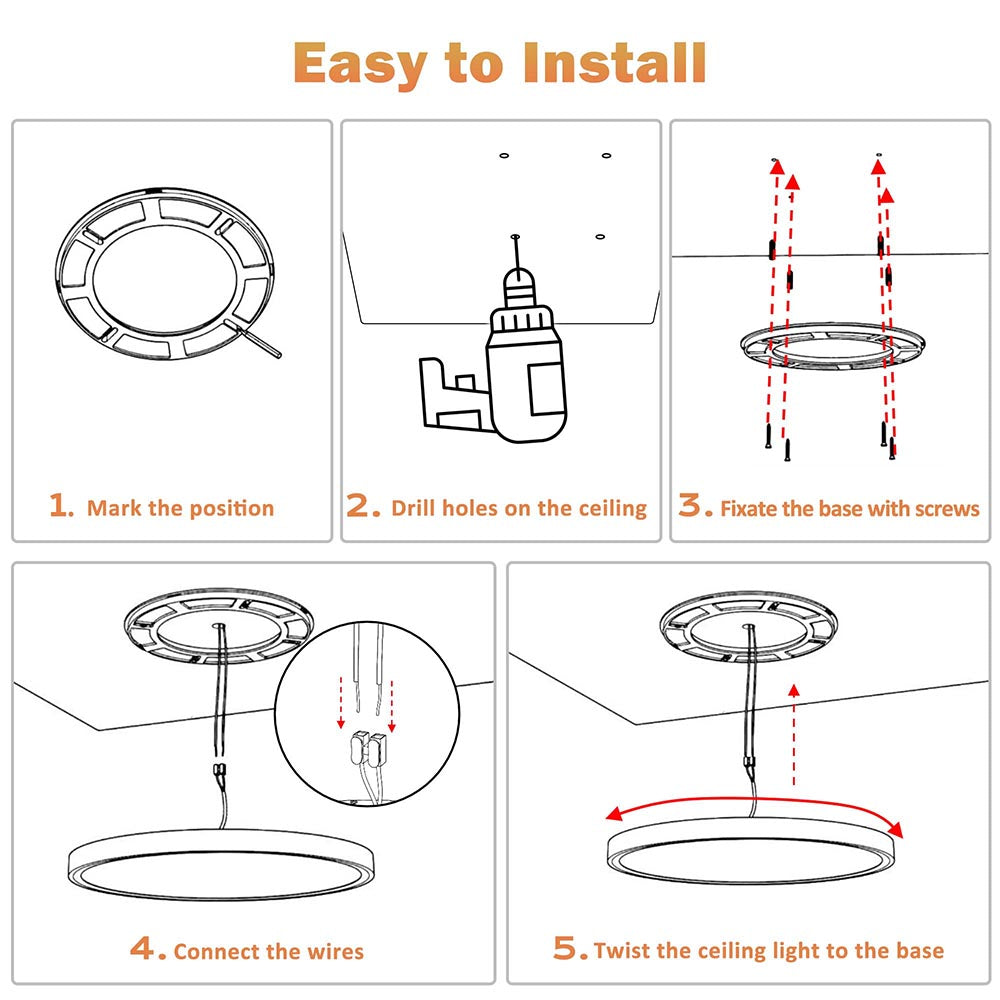 Easy to Install

1. Mark the position

2. Drill holes on the ceiling

3. Fixate the base with screws

4. Connect the wires

5. Twist the ceiling light to the base