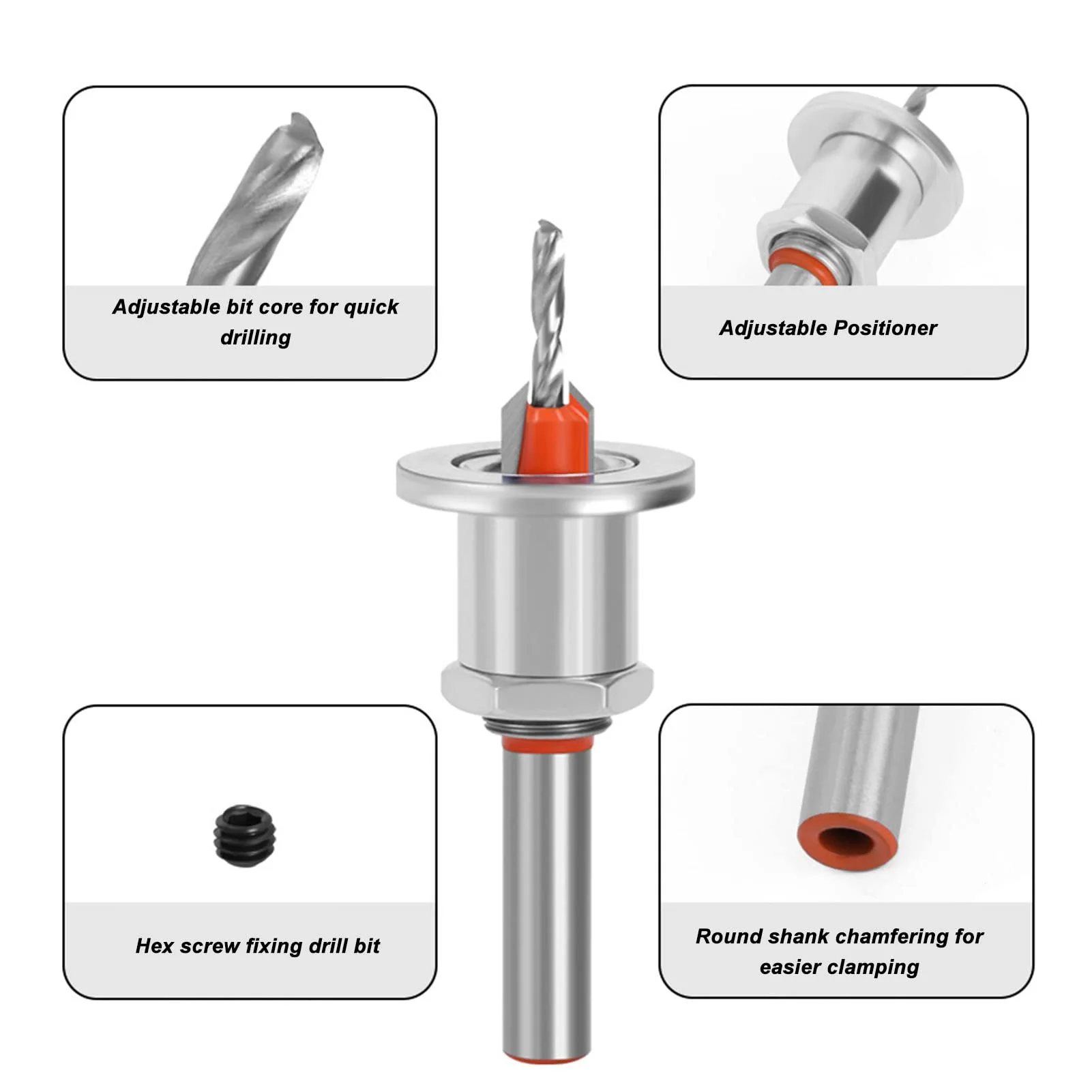 Adjustable bit core for quick drilling

Adjustable Positioner

Hex screw fixing drill bit

Round shank chamfering for easier clamping