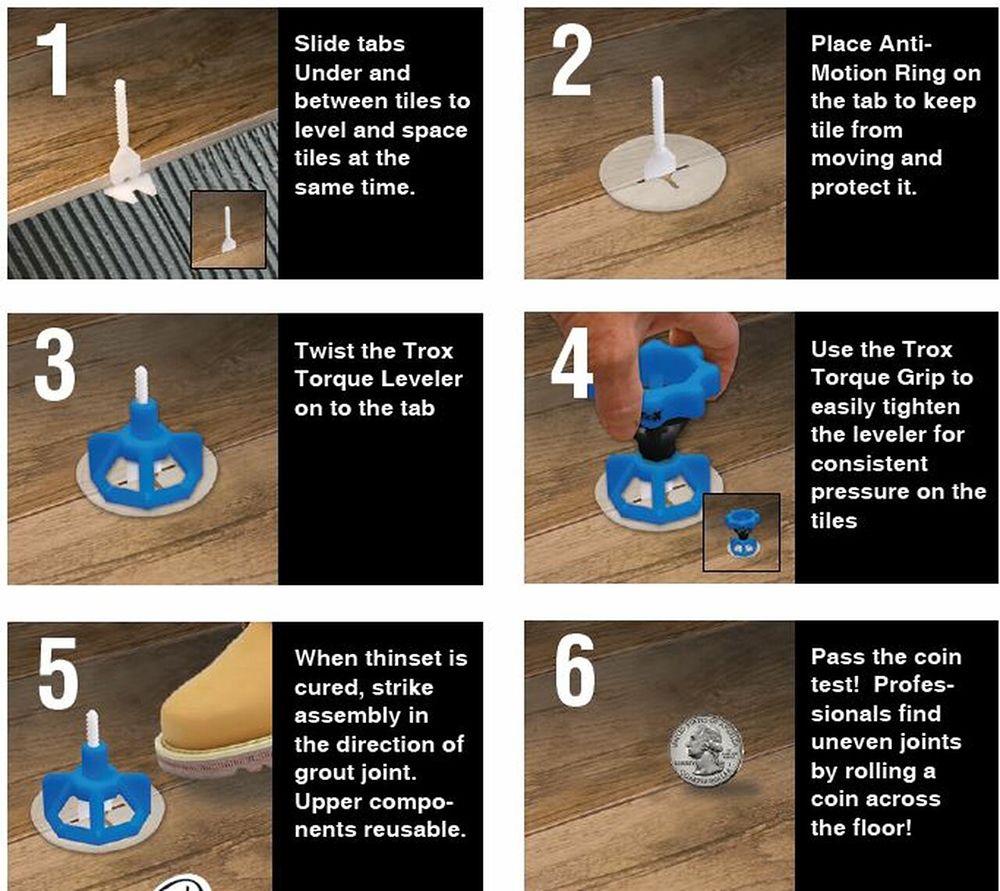 1

Slide tabs Under and between tiles to level and space tiles at the same time.

2

Place Anti-Motion Ring on the tab to keep tile from moving and protect it.

3

Twist the Trox Torque Leveler on to the tab

4

Use the Trox Torque Grip to easily tighten the leveler for consistent pressure on the tiles

5

When thinset is cured, strike assembly in the direction of grout joint. Upper components reusable.

6

Pass the coin test! Professionals find uneven joints by rolling a coin across the floor!