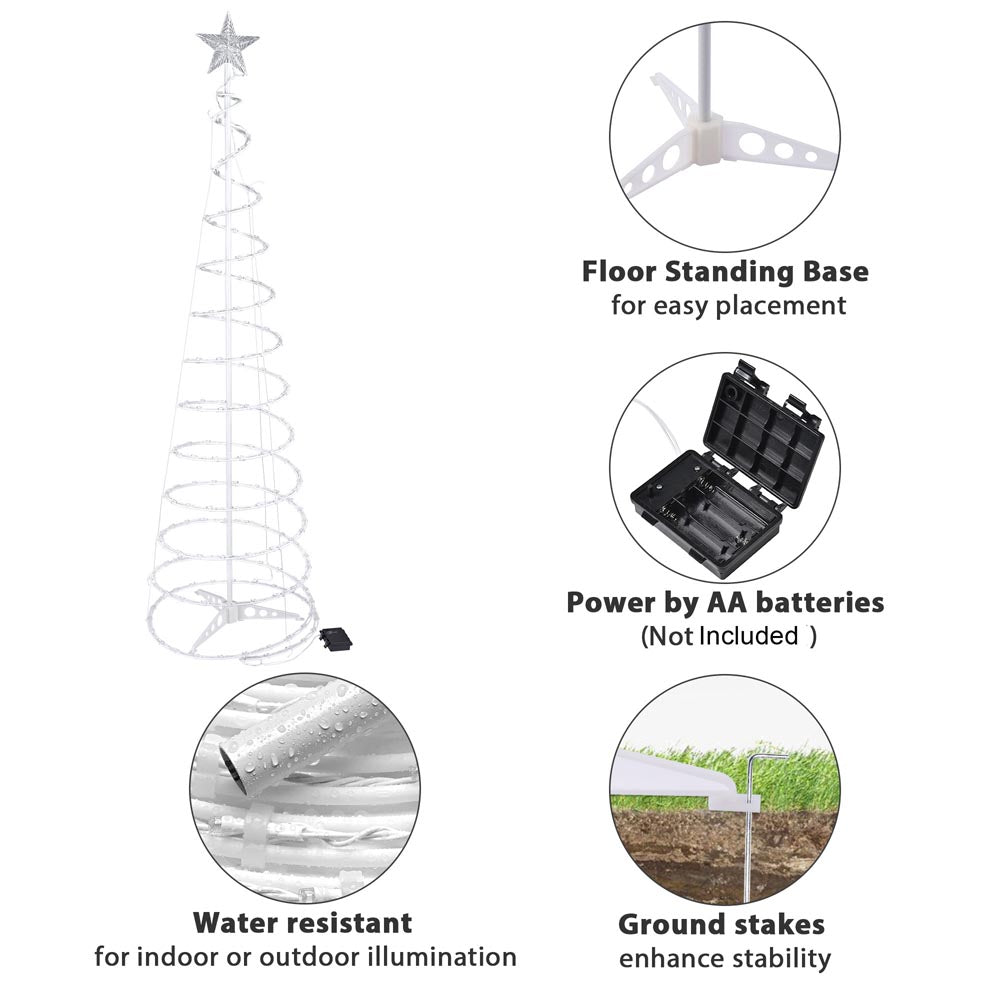 Floor Standing Base
for easy placement

Power by AA batteries
(Not Included )

Water resistant
for indoor or outdoor illumination

Ground stakes
enhance stability