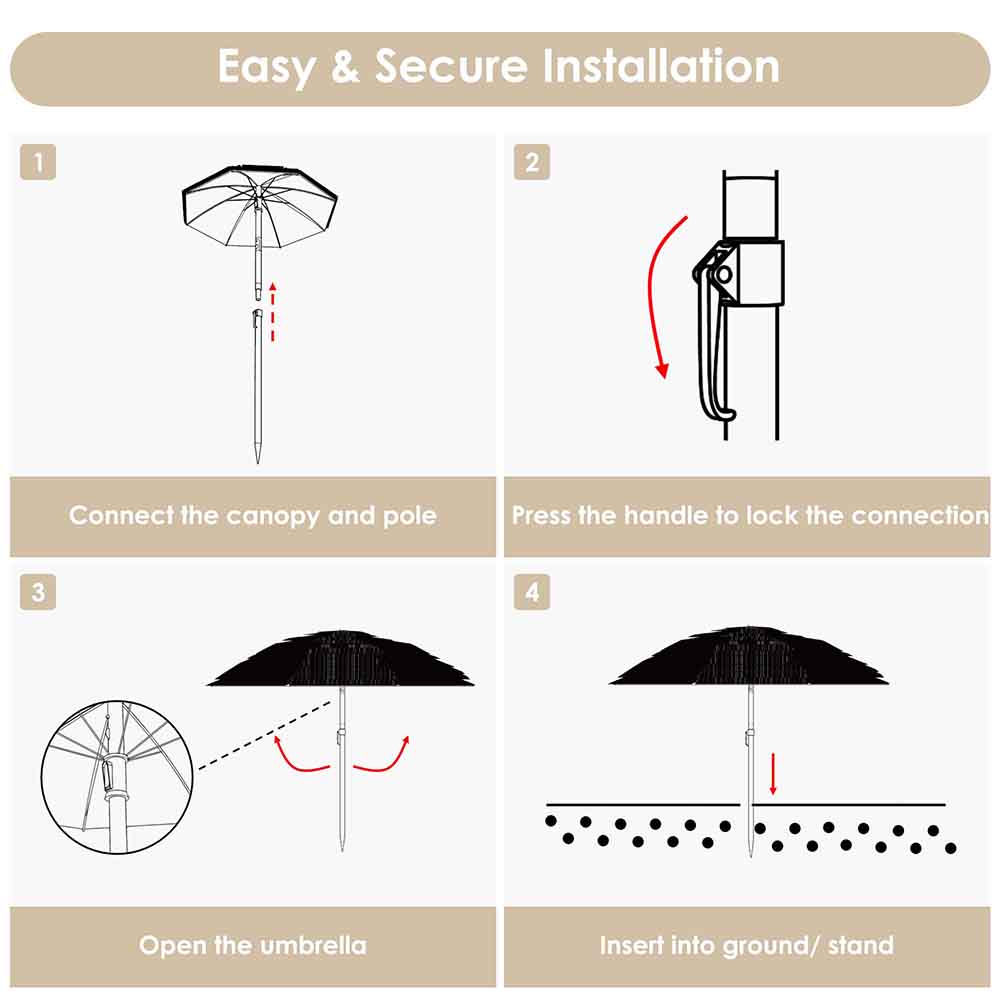 Easy & Secure Installation

1

Connect the canopy and pole

2

Press the handle to lock the connection

3

Open the umbrella

4

Insert into ground/ stand