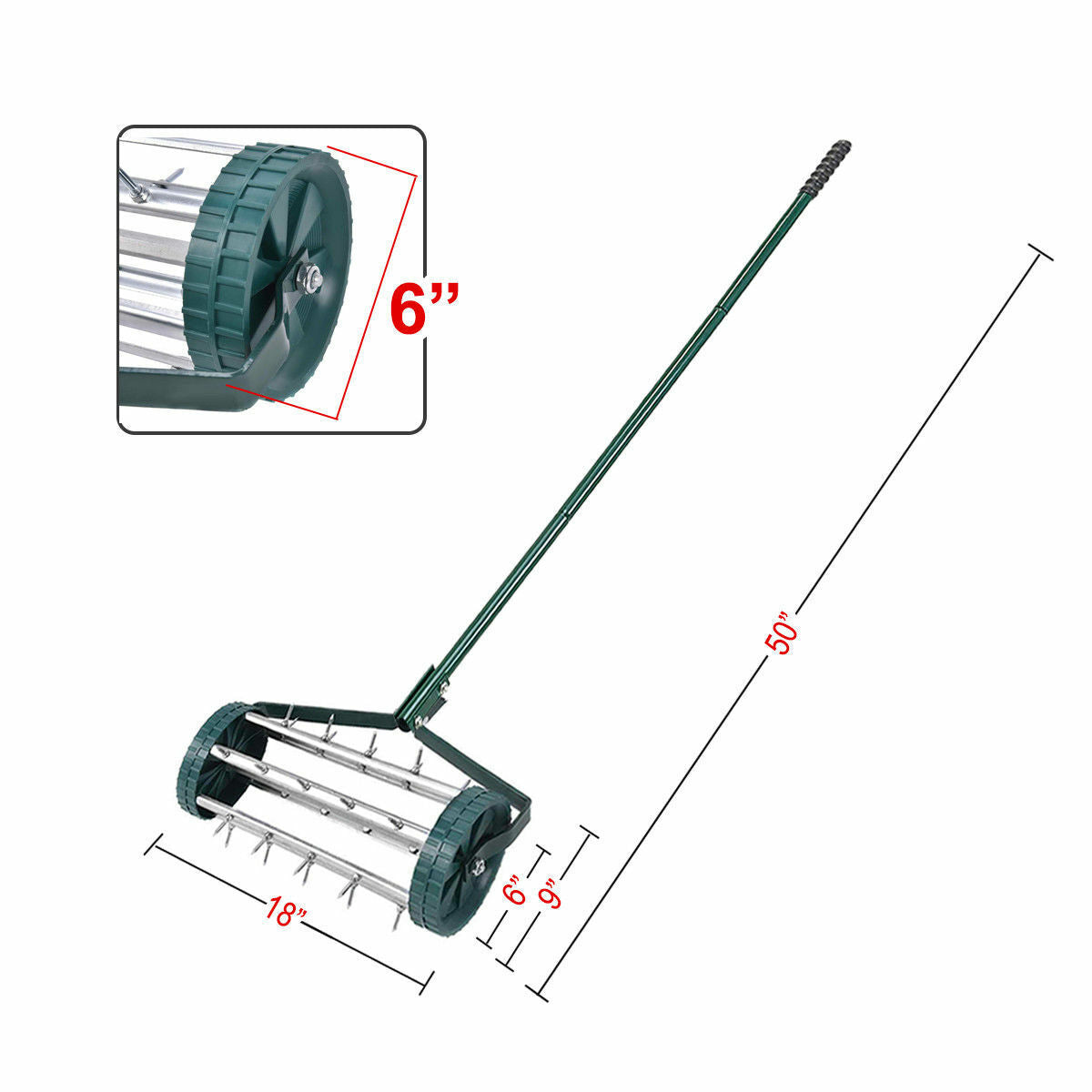 6”

50”

18”

6”

9”