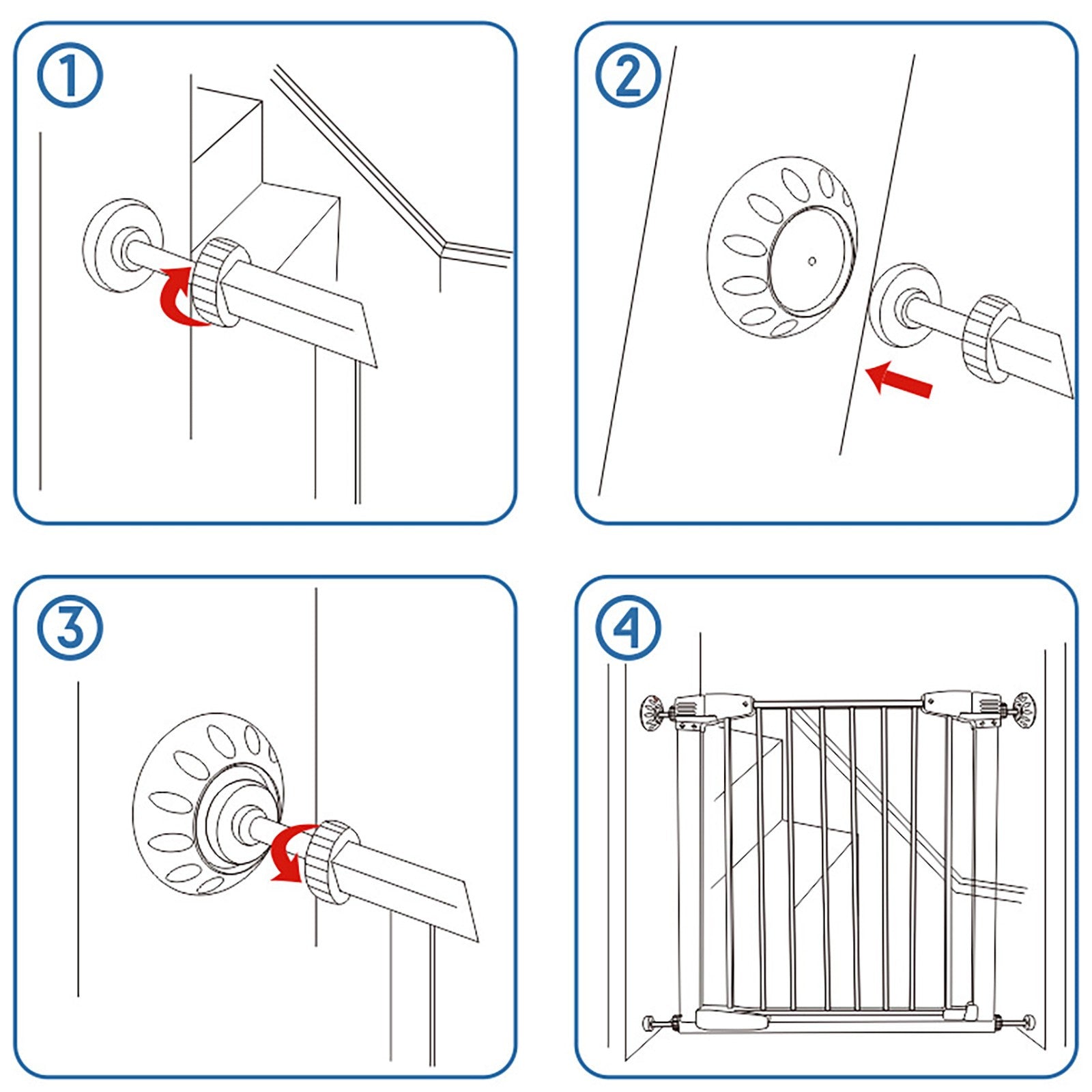 1

2

3

4