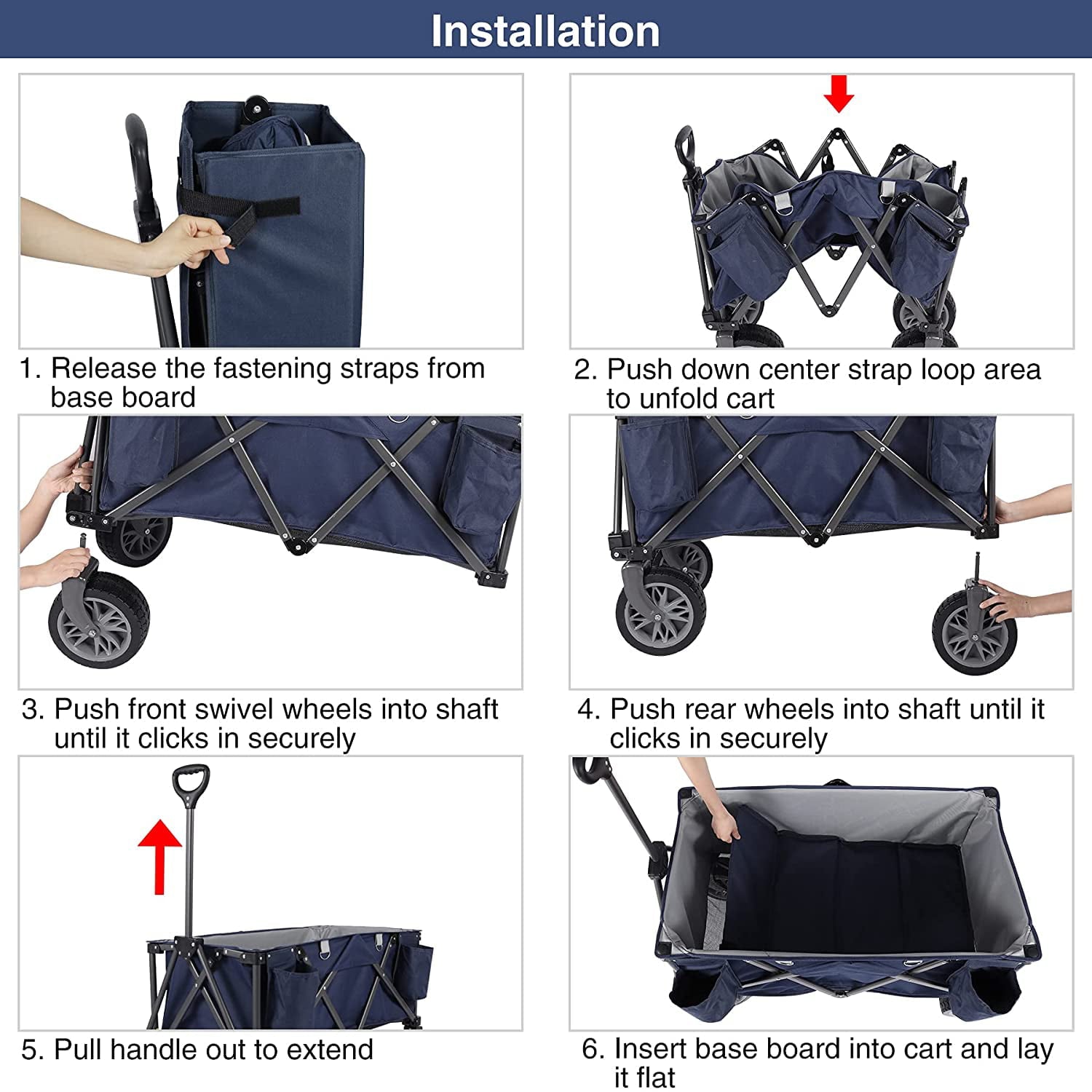 Installation

1. Release the fastening straps from base board

2. Push down center strap loop area to unfold cart

3. Push front swivel wheels into shaft until it clicks in securely

4. Push rear wheels into shaft until it clicks in securely

5. Pull handle out to extend

6. Insert base board into cart and lay it flat