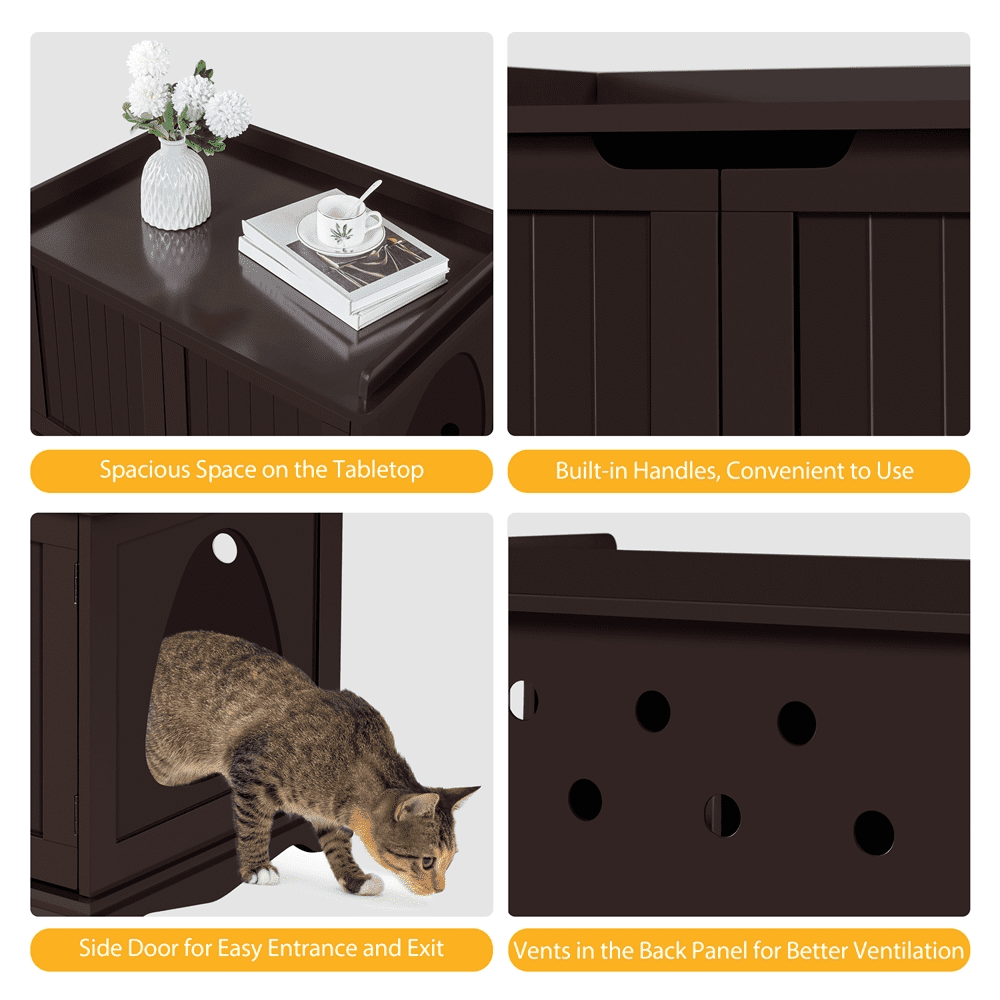 Spacious Space on the Tabletop

Built-in Handles, Convenient to Use

Side Door for Easy Entrance and Exit

Vents in the Back Panel for Better Ventilation