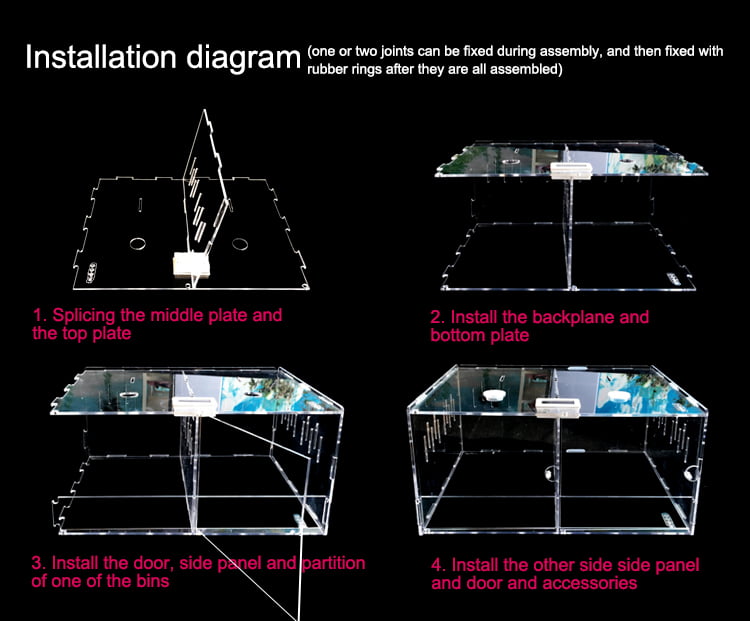 Installation diagram (one or two joints can be fixed during assembly, and then fixed with rubber rings after they are all assembled)

1. Splicing the middle plate and the top plate

2. Install the backplane and bottom plate

3. Install the door, side panel and partition of one of the bins

4. Install the other side side panel and door and accessories