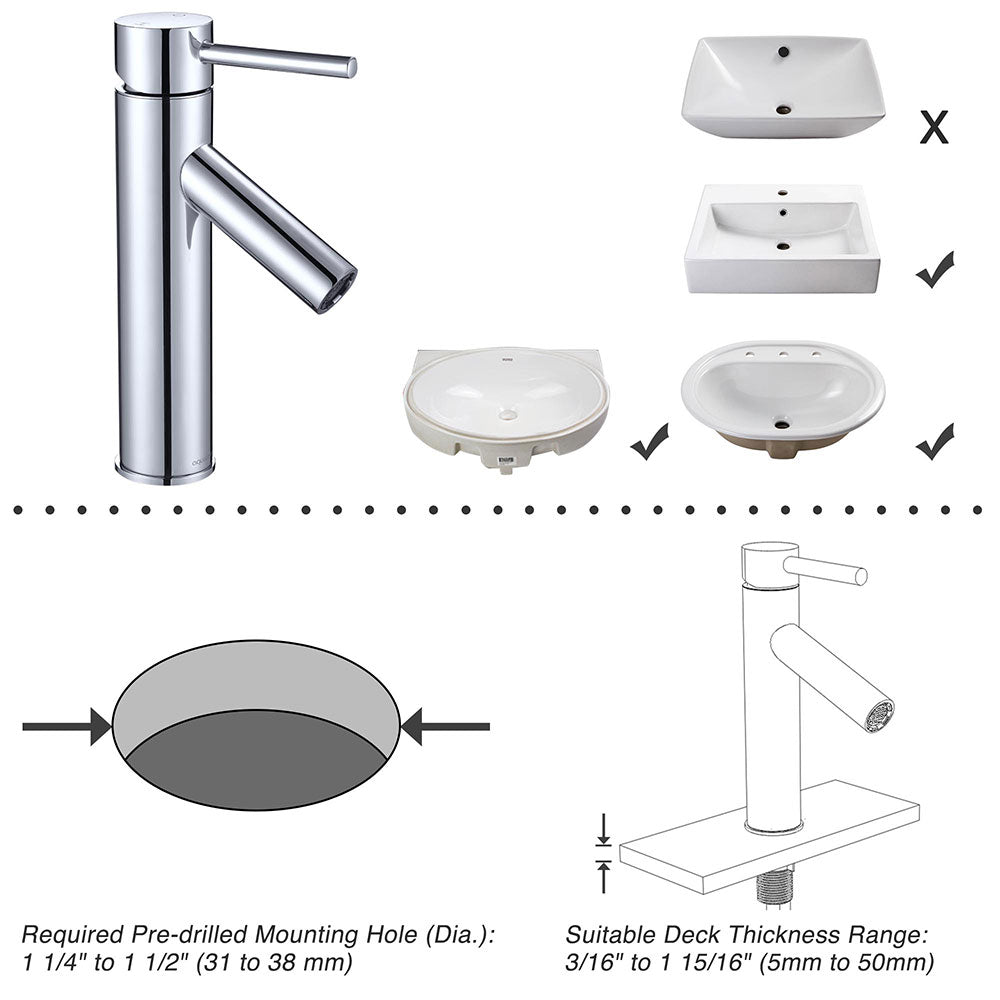 X

Required Pre-drilled Mounting Hole (Dia.):
1 1/4" to 1 1/2" (31 to 38 mm)

Suitable Deck Thickness Range:
3/16" to 1 15/16" (5mm to 50mm)