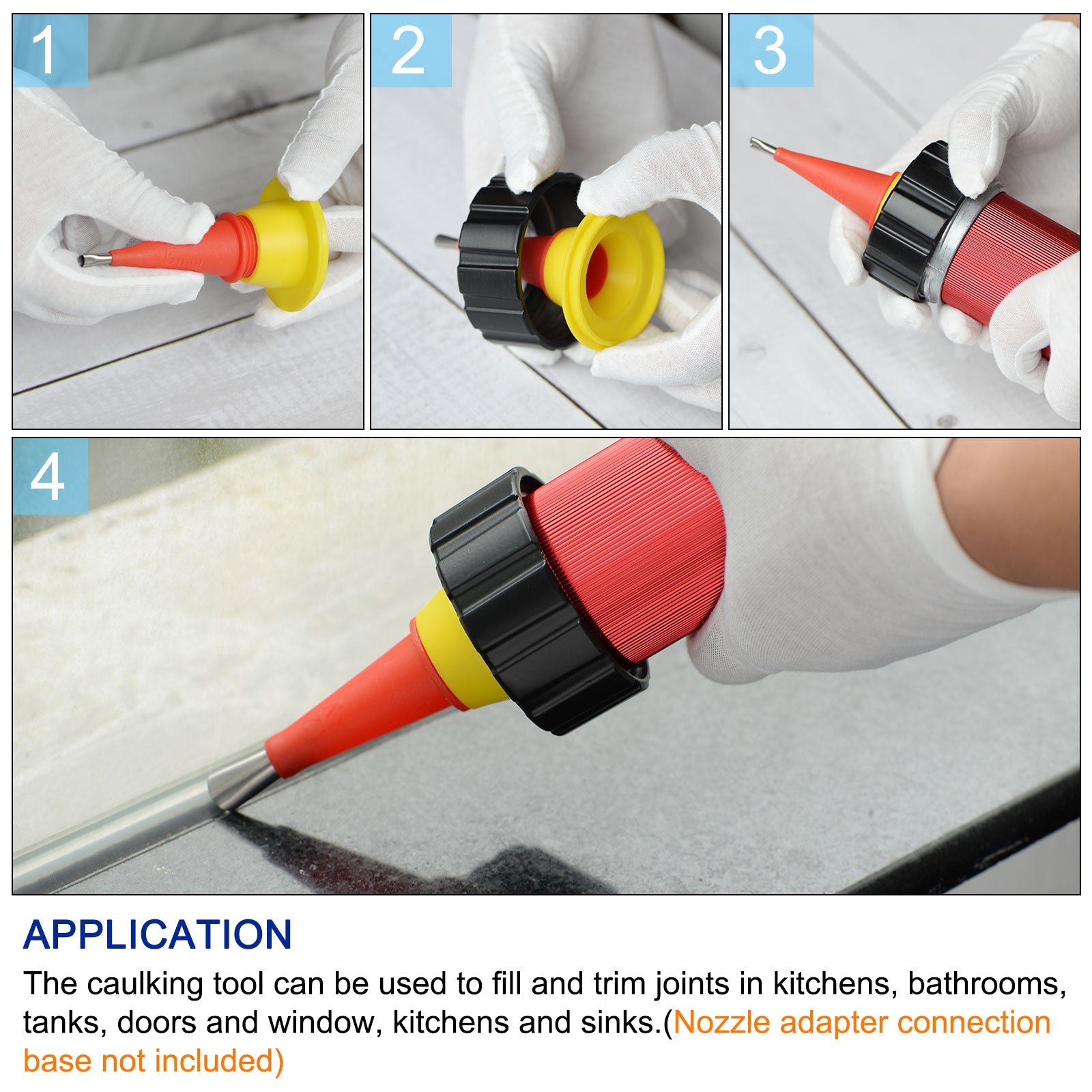 1

5mm

2

3

4

APPLICATION

The caulking tool can be used to fill and trim joints in kitchens, bathrooms, tanks, doors and window, kitchens and sinks.(Nozzle adapter connection base not included)