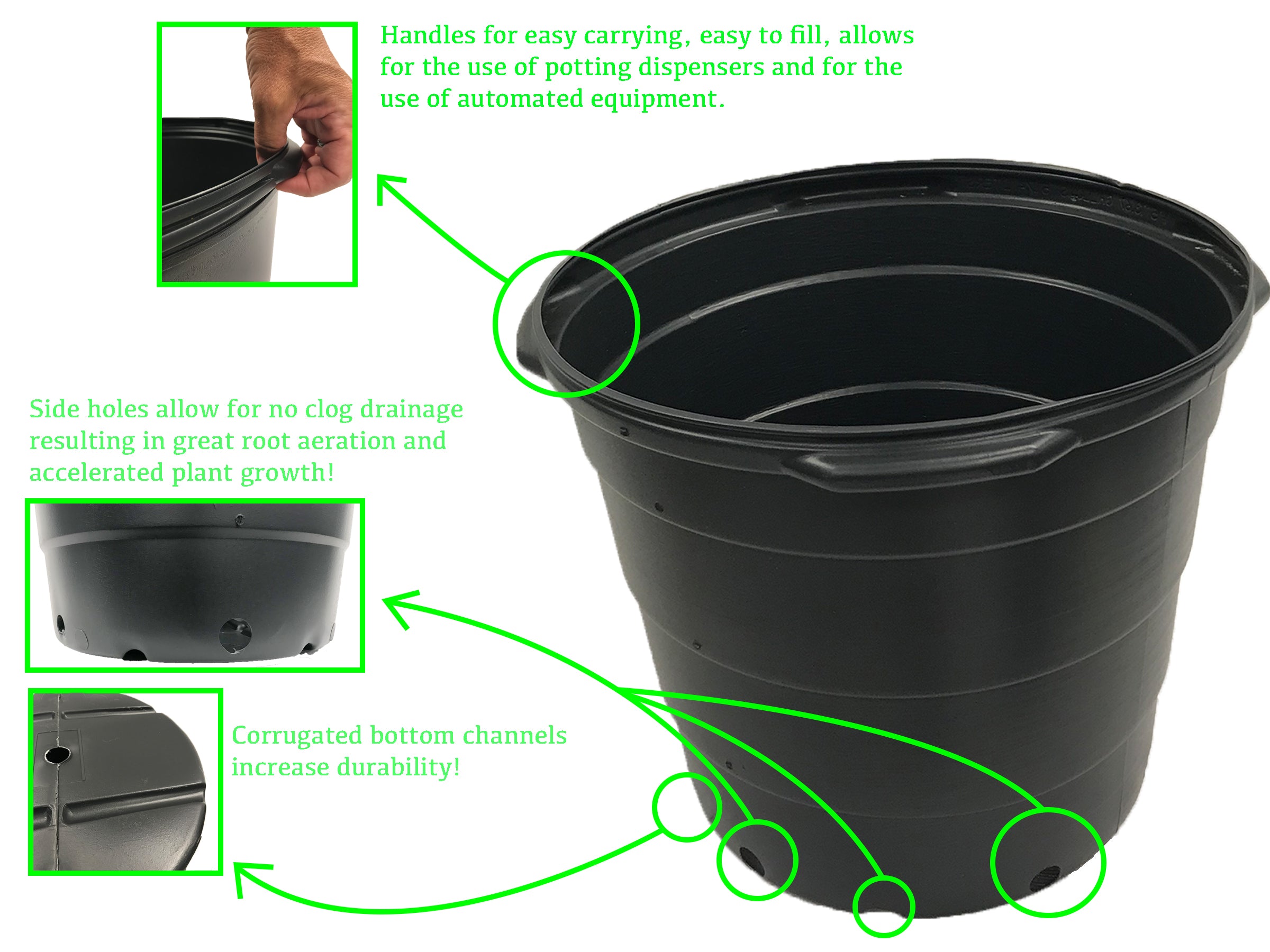 Handles for easy carrying, easy to fill, allows for the use of potting dispensers and for the use of automated equipment.

Side holes allow for no clog drainage resulting in great root aeration and accelerated plant growth!

Corrugated bottom channels increase durability!