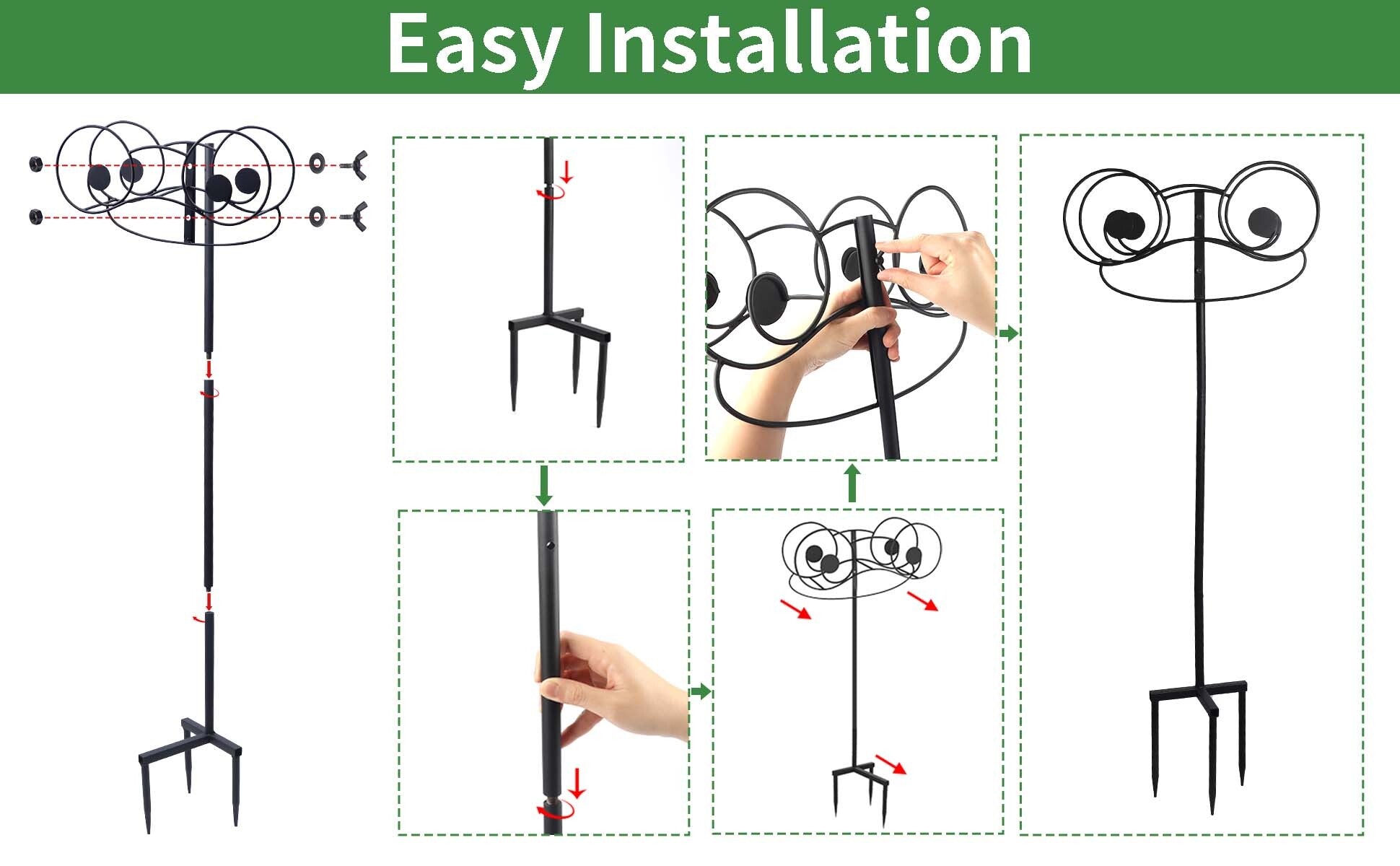 Easy Installation