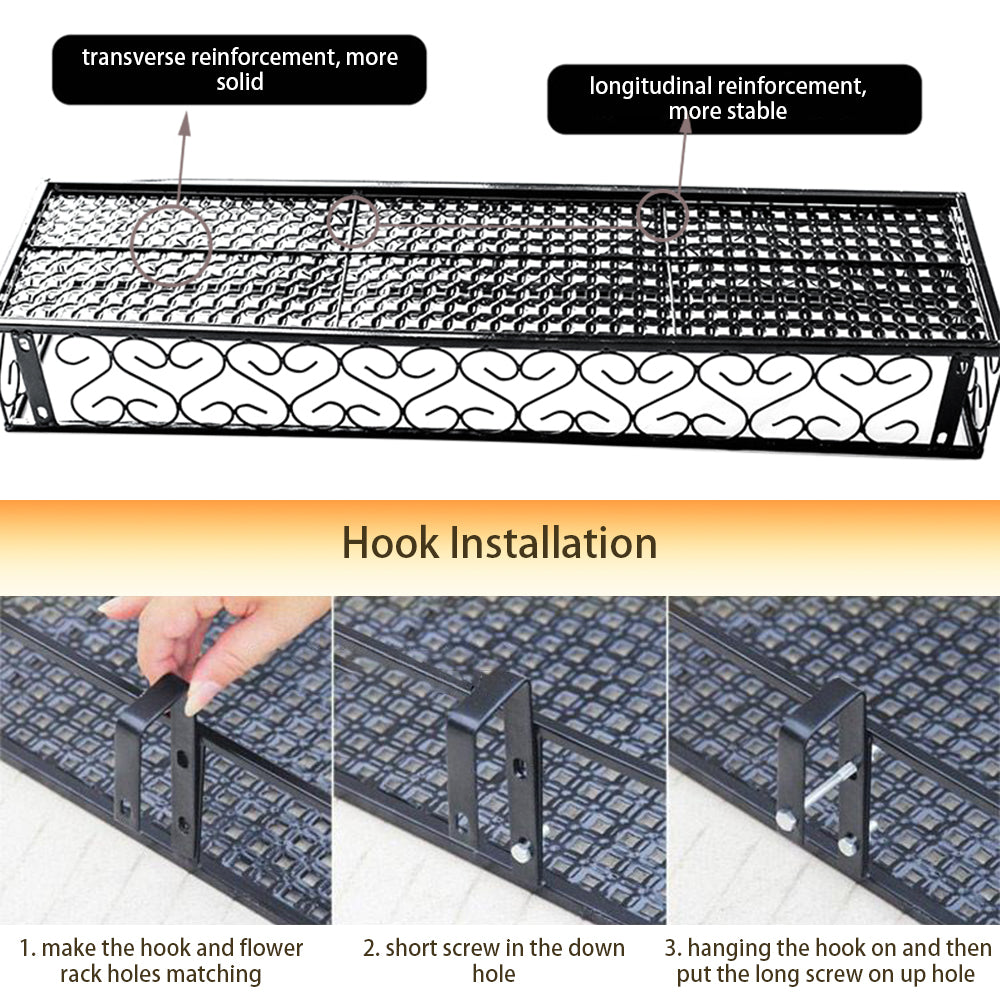 transverse reinforcement, more solid

longitudinal reinforcement, more stable

Hook Installation

1. make the hook and flower rack holes matching

2. short screw in the down hole

3. hanging the hook on and then put the long screw on up hole