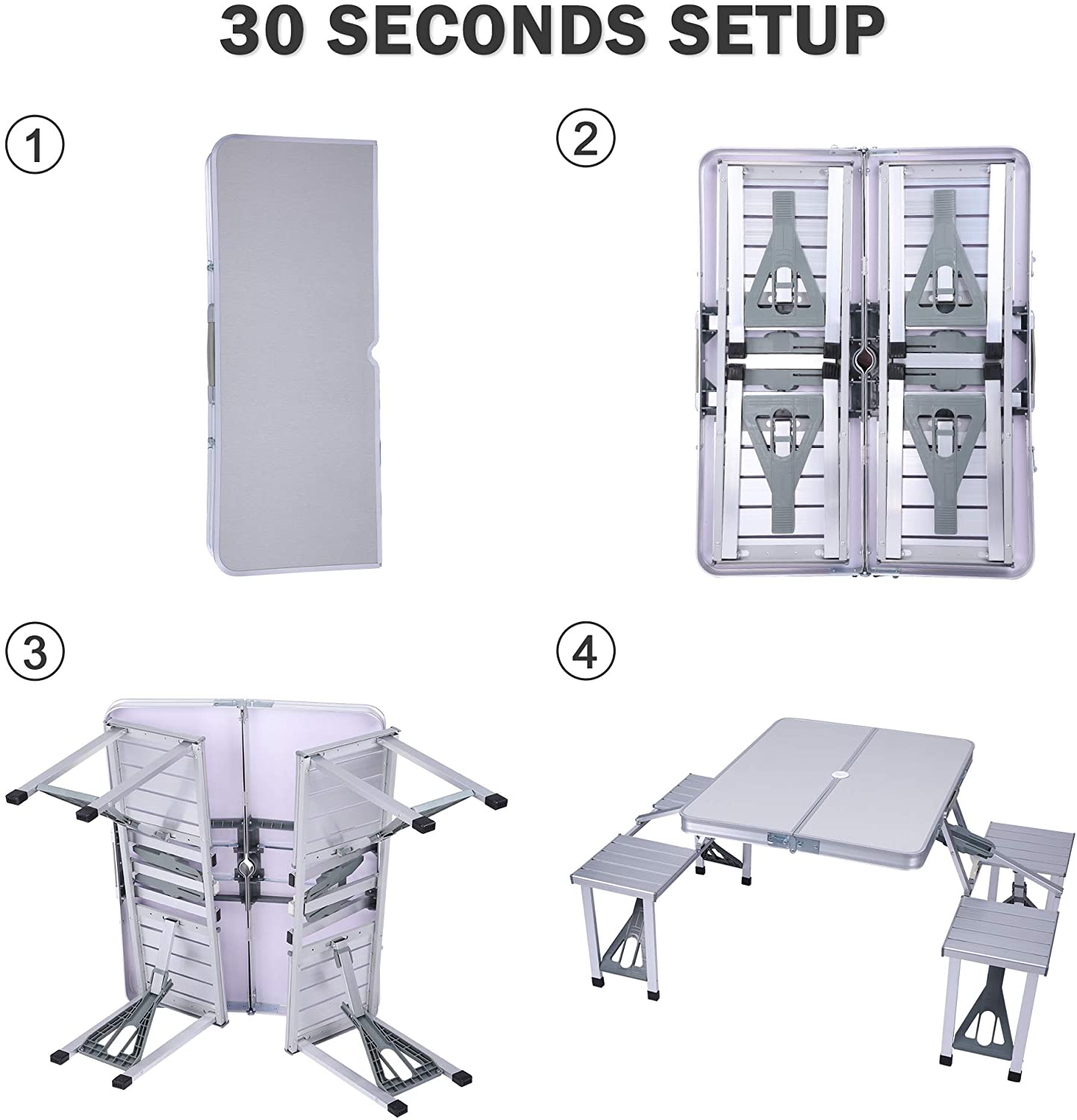 30 SECONDS SETUP

①

②

③

④