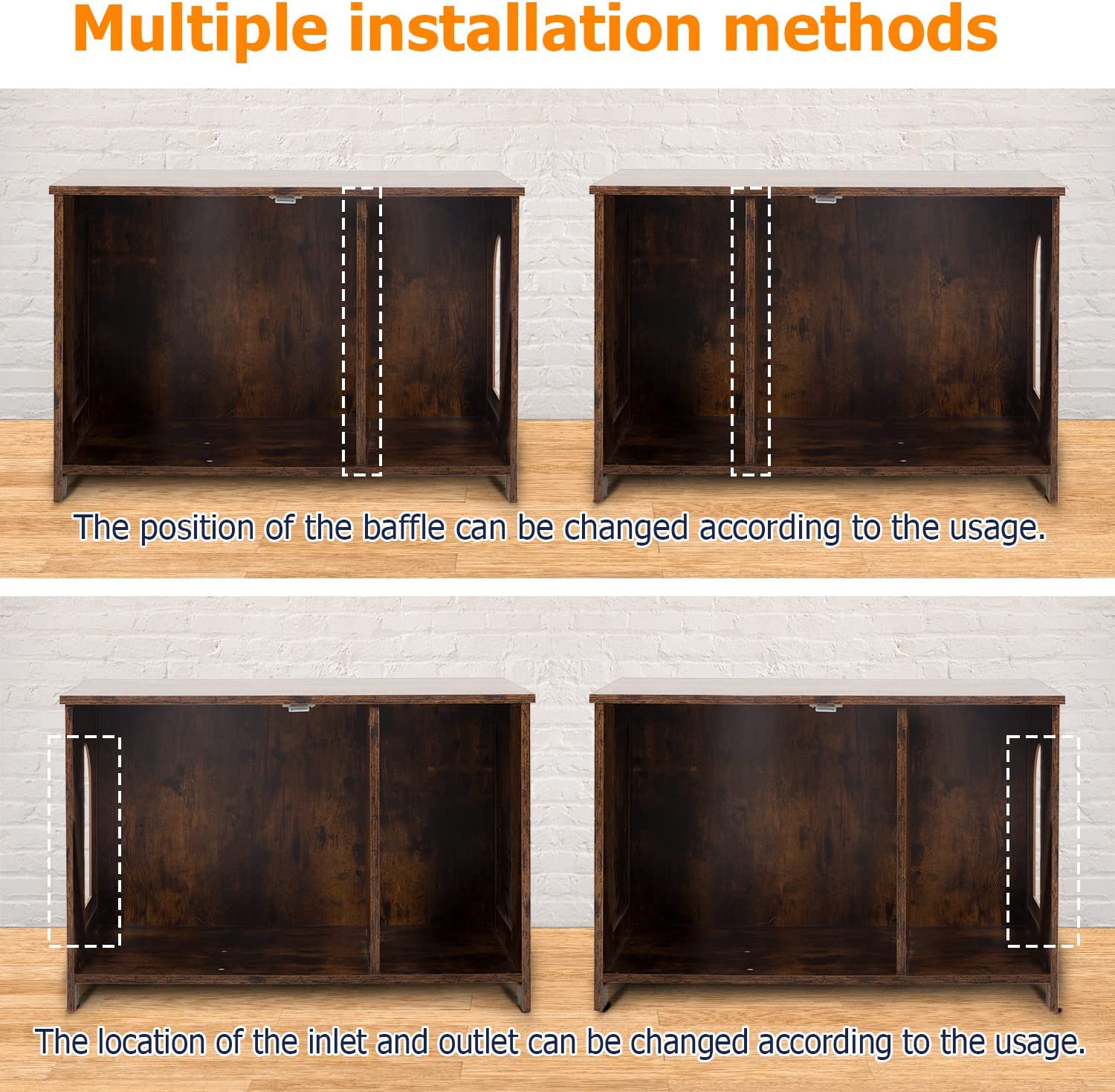 Multiple installation methods

The position of the baffle can be changed according to the usage.

The location of the inlet and outlet can be changed according to the usage.