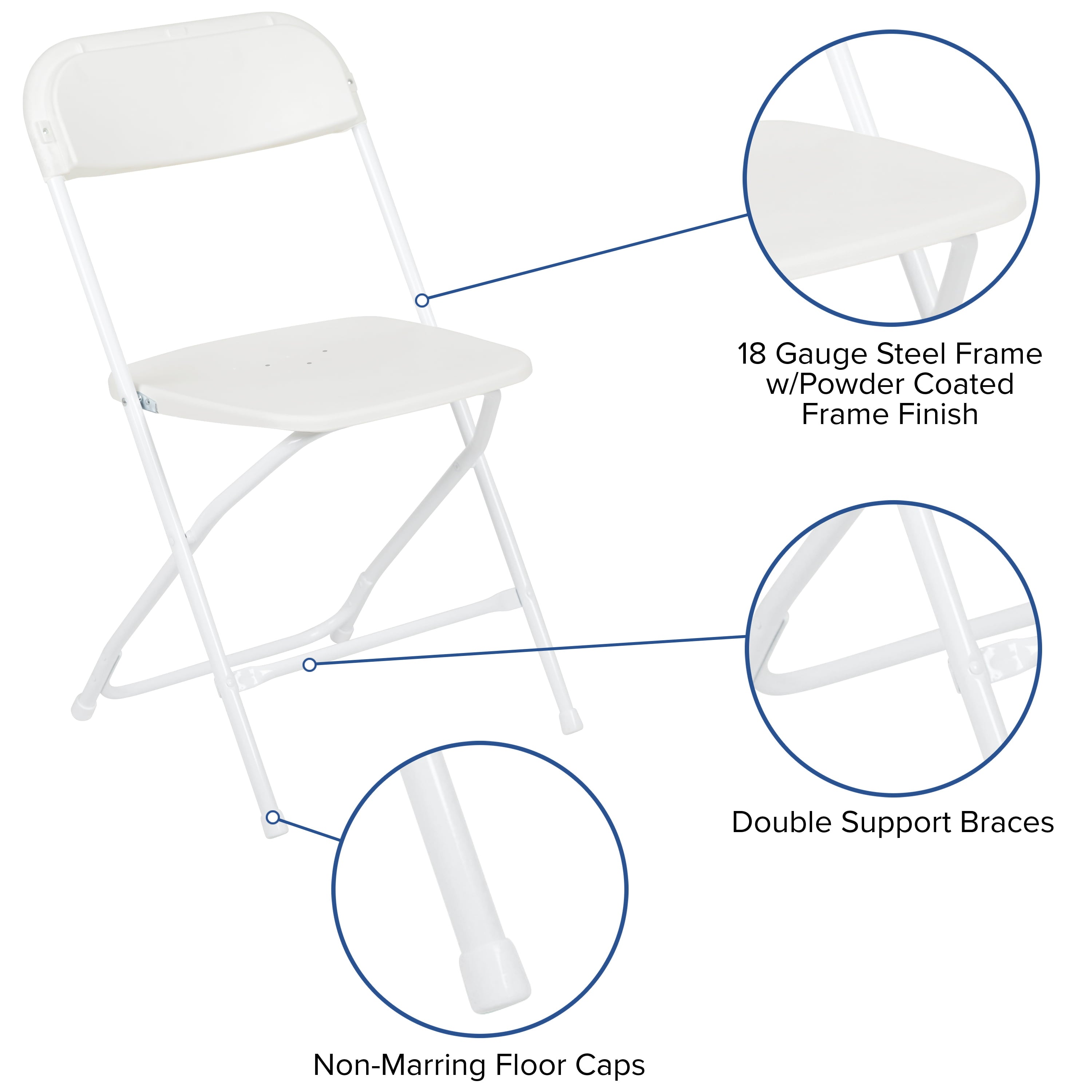 18 Gauge Steel Frame w/Powder Coated Frame Finish

Double Support Braces

Non-Marring Floor Caps