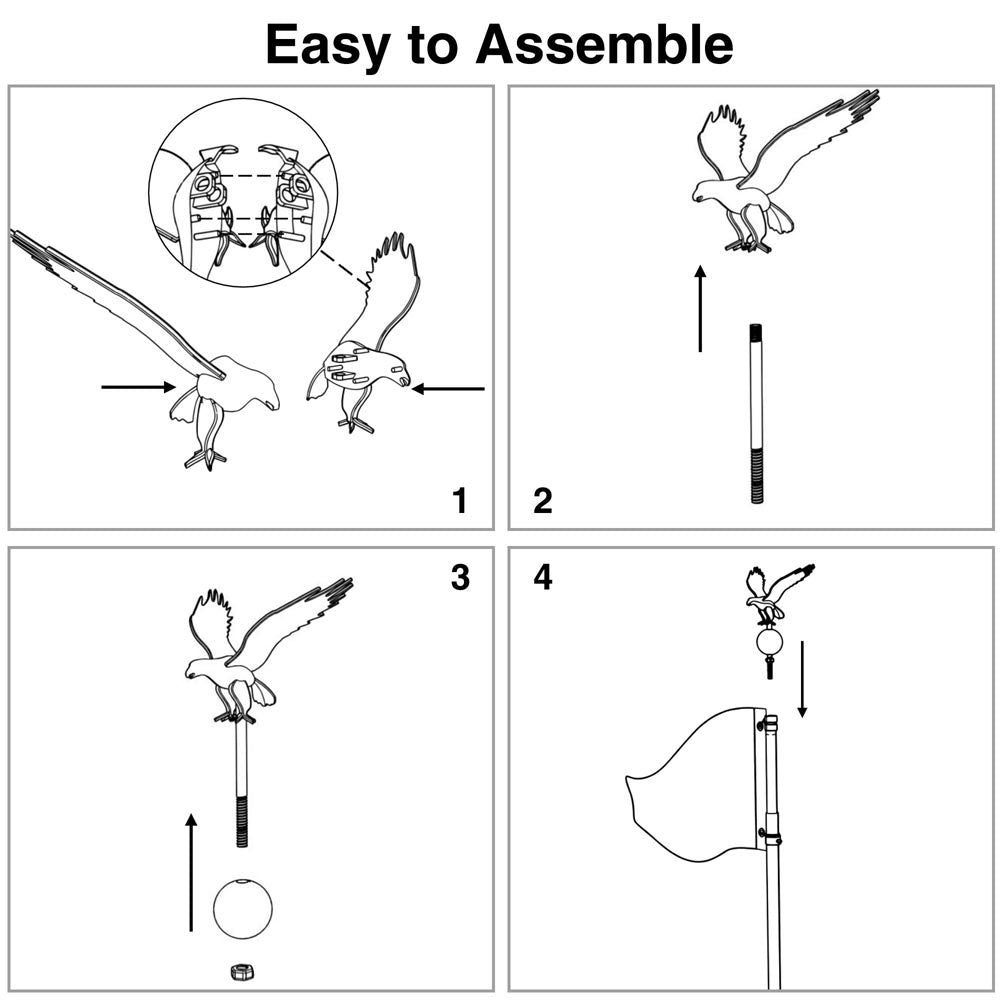 Easy to Assemble

1

2

3

4