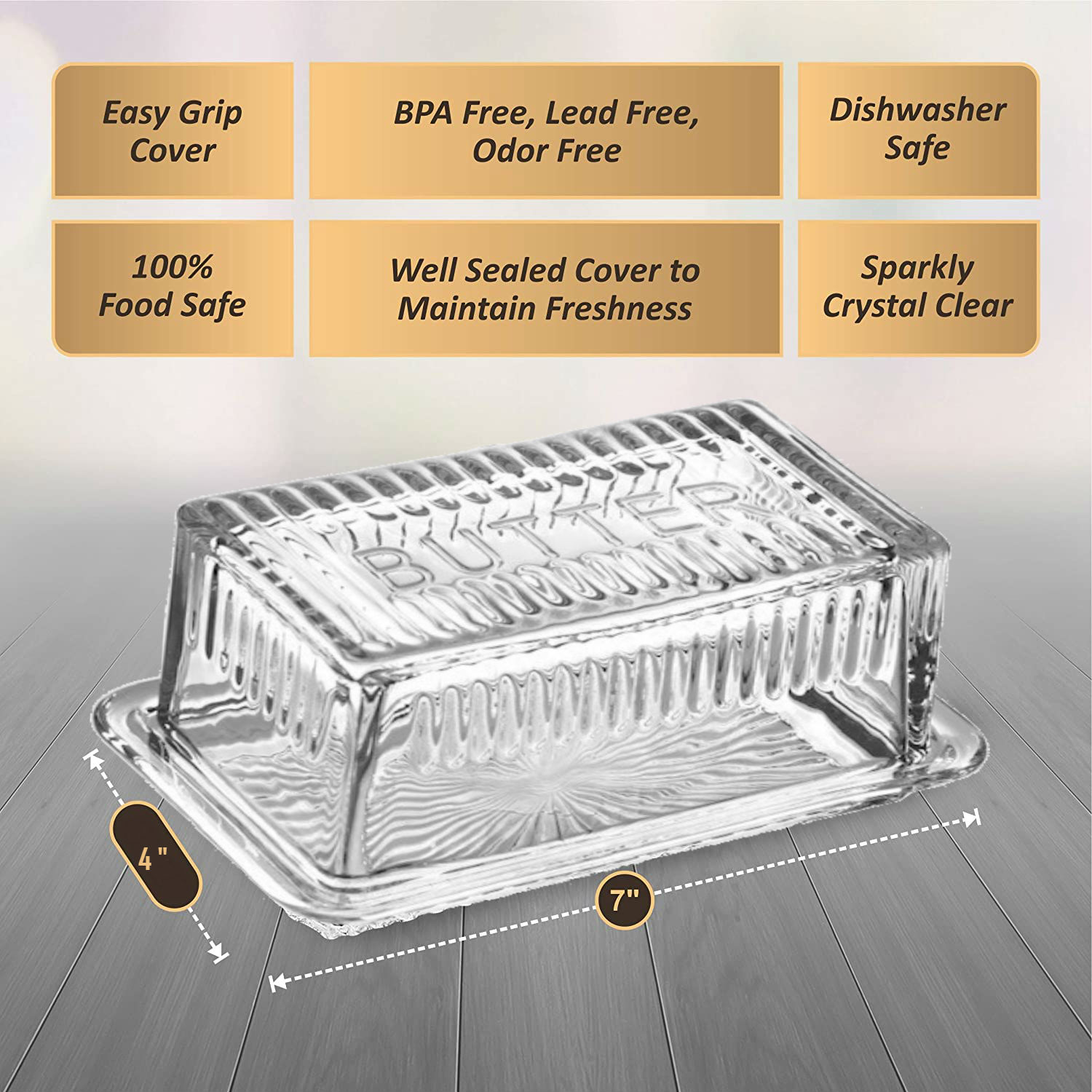 Easy Grip Cover

BPA Free, Lead Free, Odor Free

Dishwasher Safe

100% Food Safe

Well Sealed Cover to Maintain Freshness

Sparkly Crystal Clear

BUTTER

4"

7"