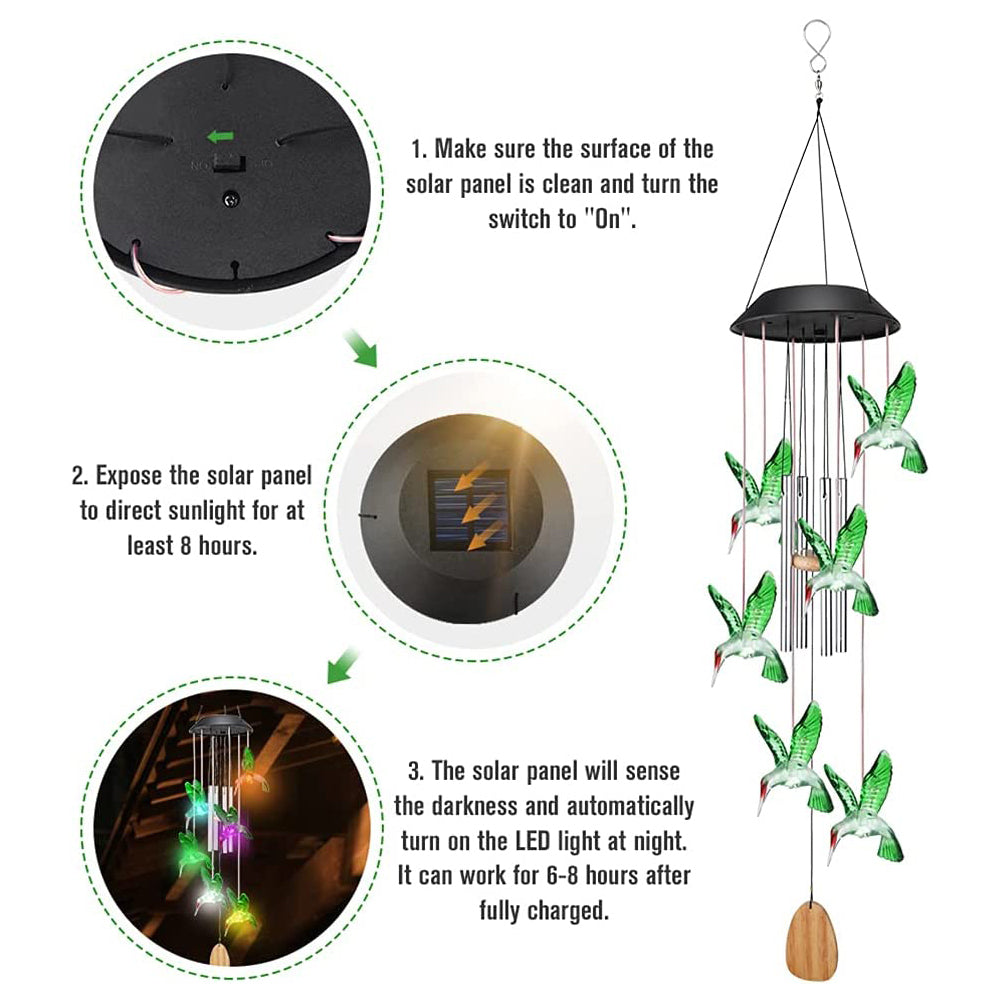 1. Make sure the surface of the solar panel is clean and turn the switch to "On".

2. Expose the solar panel to direct sunlight for at least 8 hours.

3. The solar panel will sense the darkness and automatically turn on the LED light at night. It can work for 6-8 hours after fully charged.