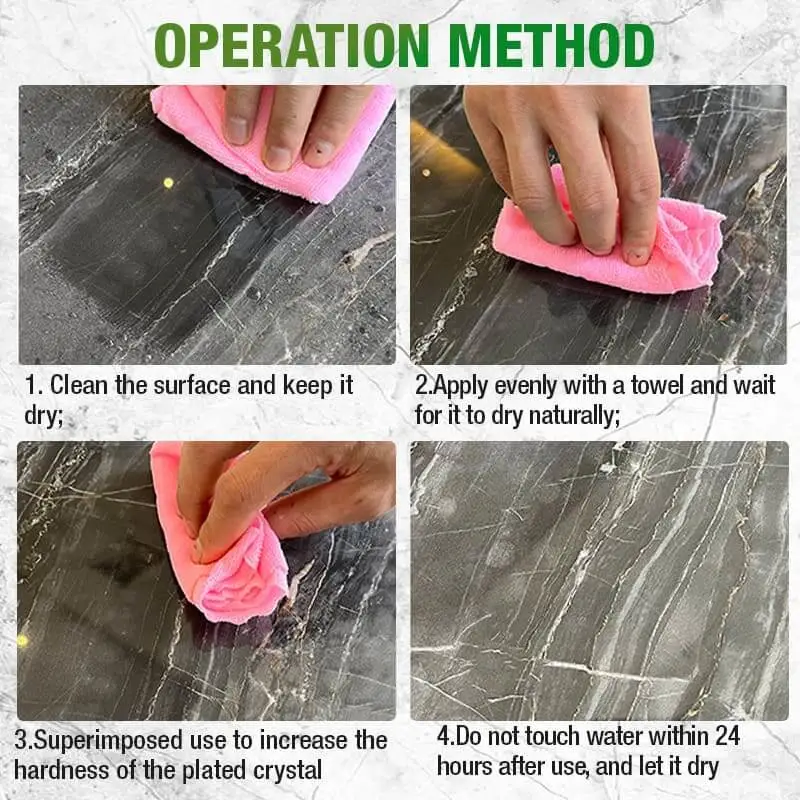 OPERATION METHOD

1. Clean the surface and keep it dry;

2.Apply evenly with a towel and wait for it to dry naturally;

3.Superimposed use to increase the hardness of the plated crystal

4.Do not touch water within 24 hours after use, and let it dry