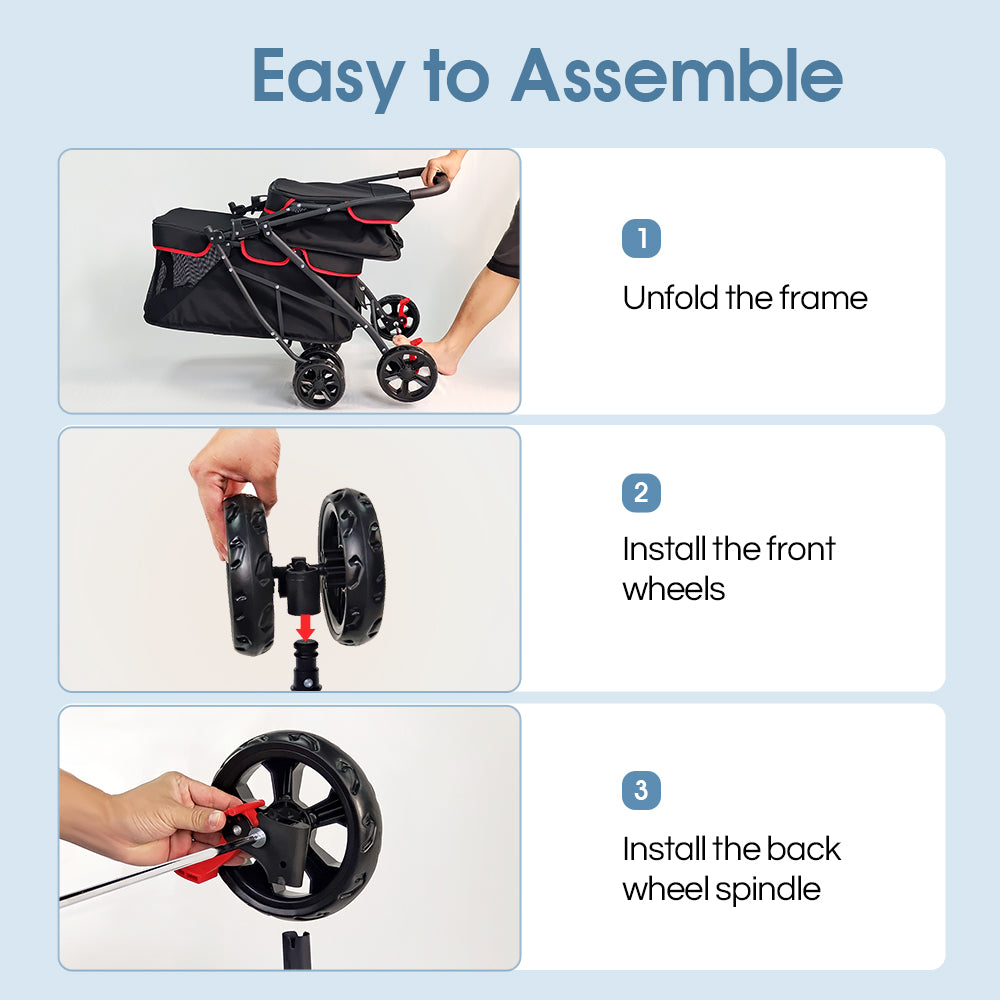 Easy to Assemble

1

Unfold the frame

2

Install the front wheels

3

Install the back wheel spindle