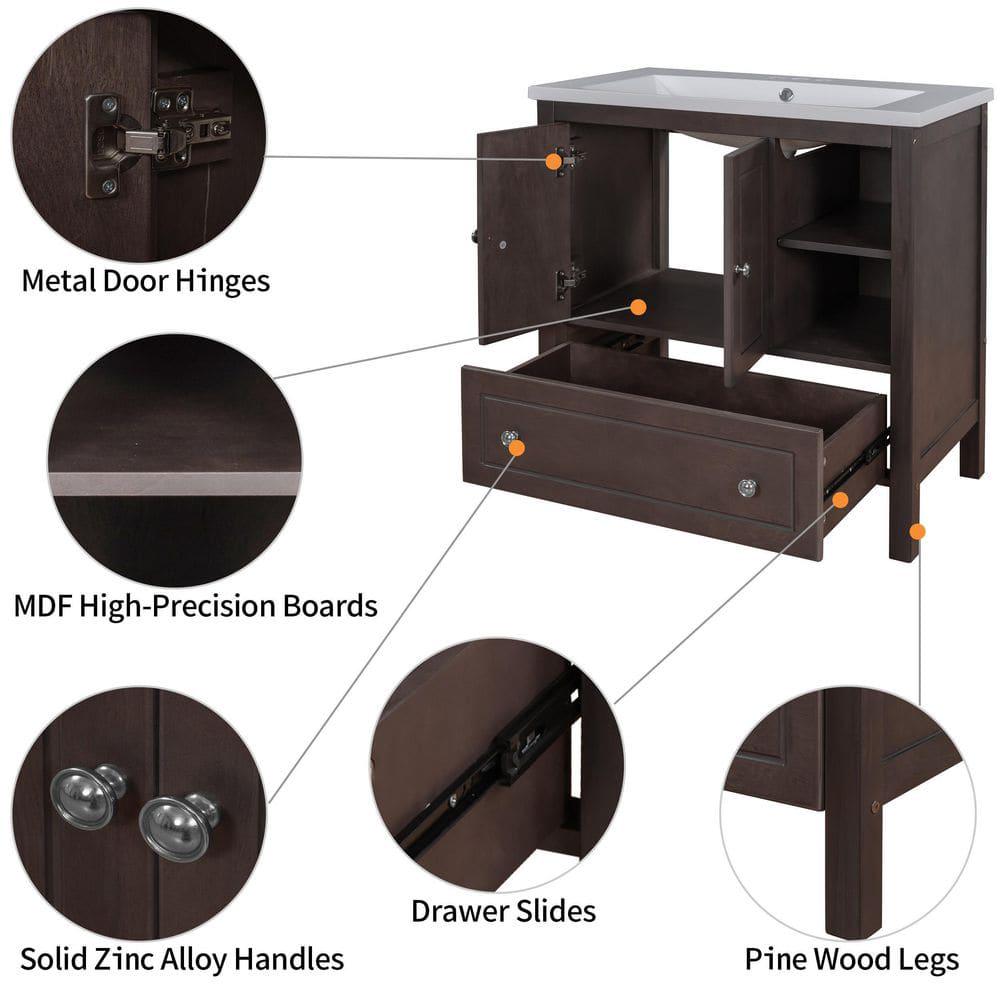 Metal Door Hinges

MDF High-Precision Boards

Solid Zinc Alloy Handles

Drawer Slides

Pine Wood Legs