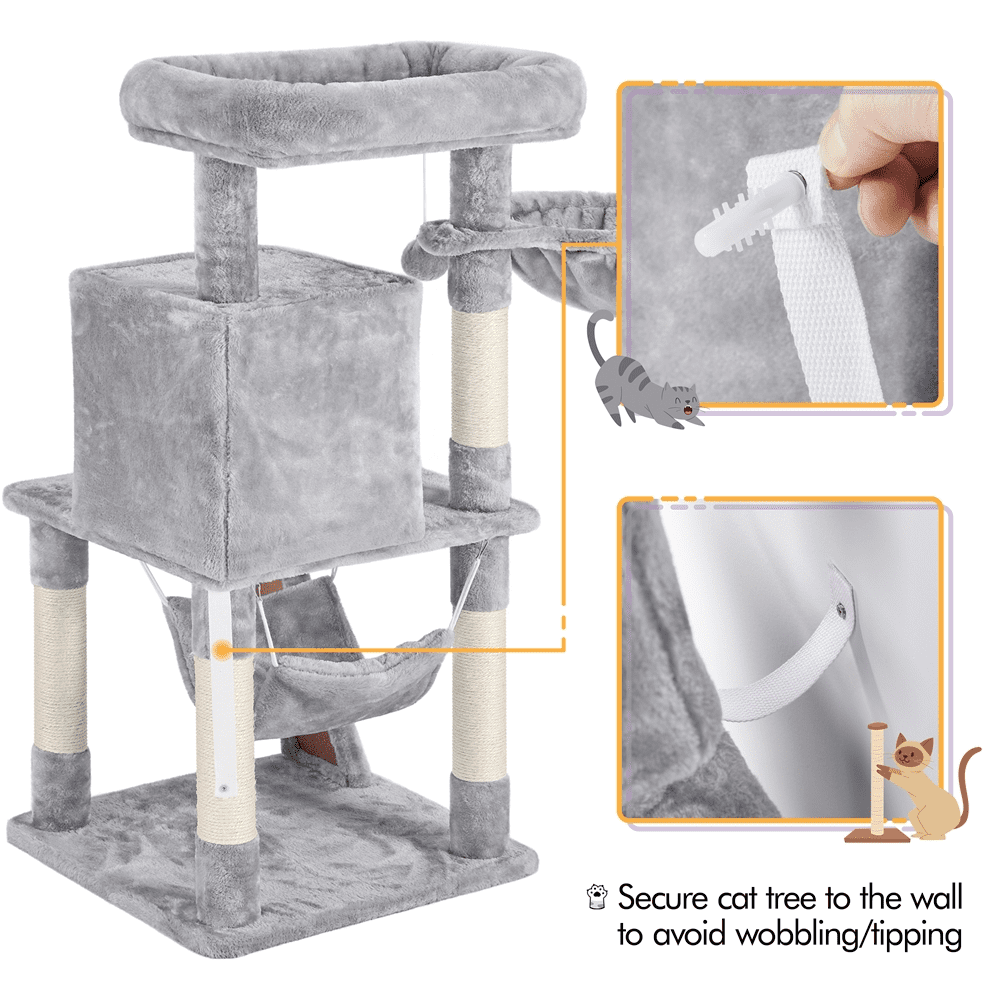 Secure cat tree to the wall to avoid wobbling/tipping