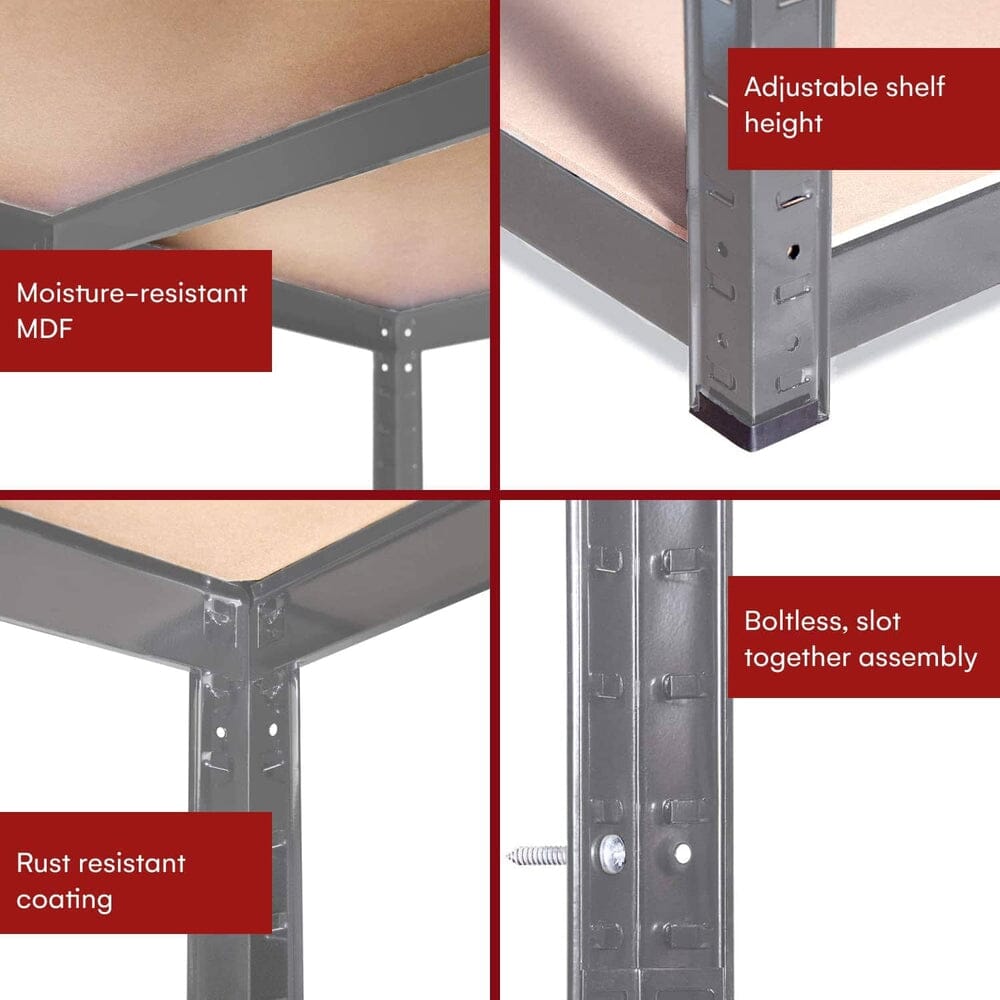 Moisture-resistant MDF

Adjustable shelf height

Rust resistant coating

Boltless, slot together assembly