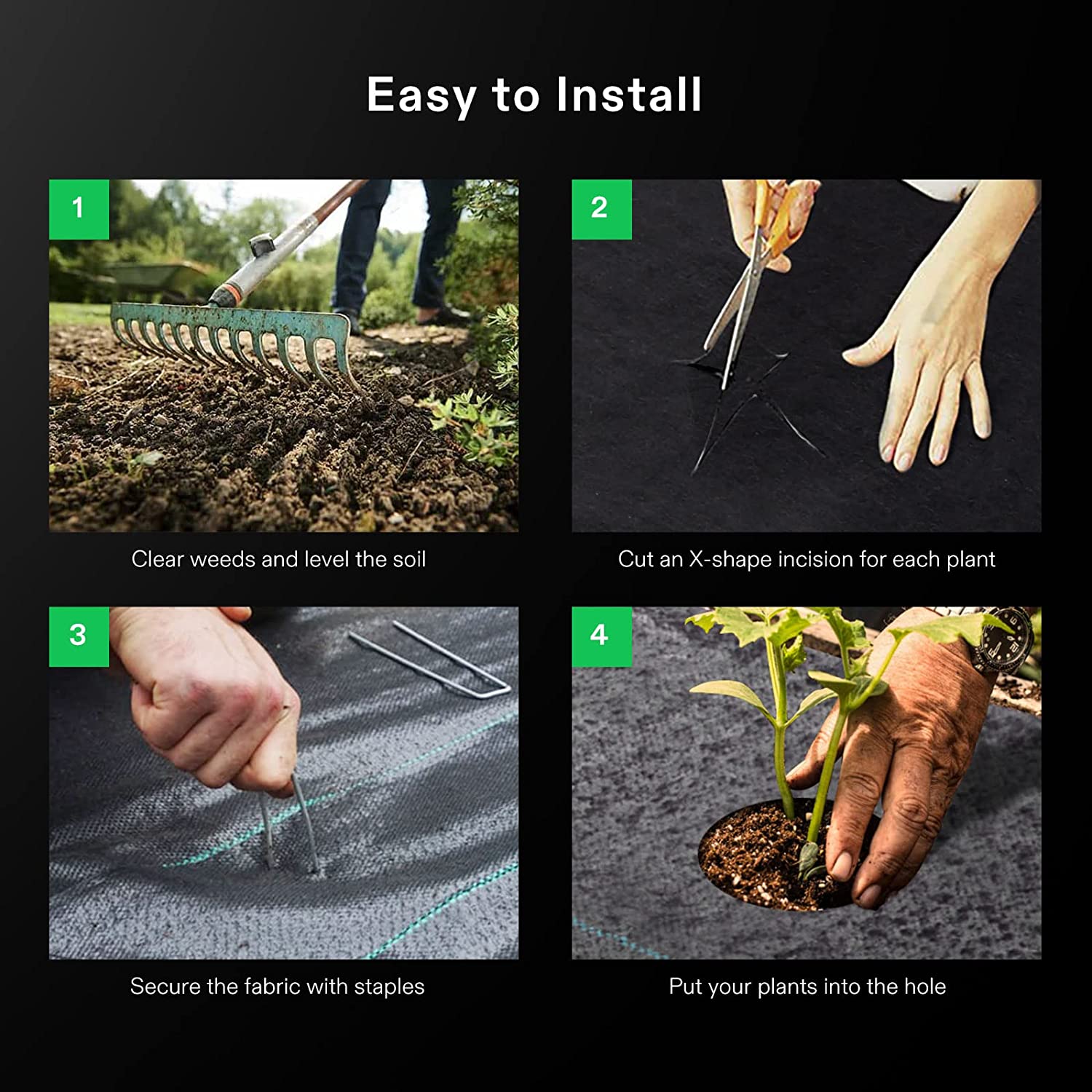 Easy to Install

1

Clear weeds and level the soil

2

Cut an X-shape incision for each plant

3

Secure the fabric with staples

4

Put your plants into the hole