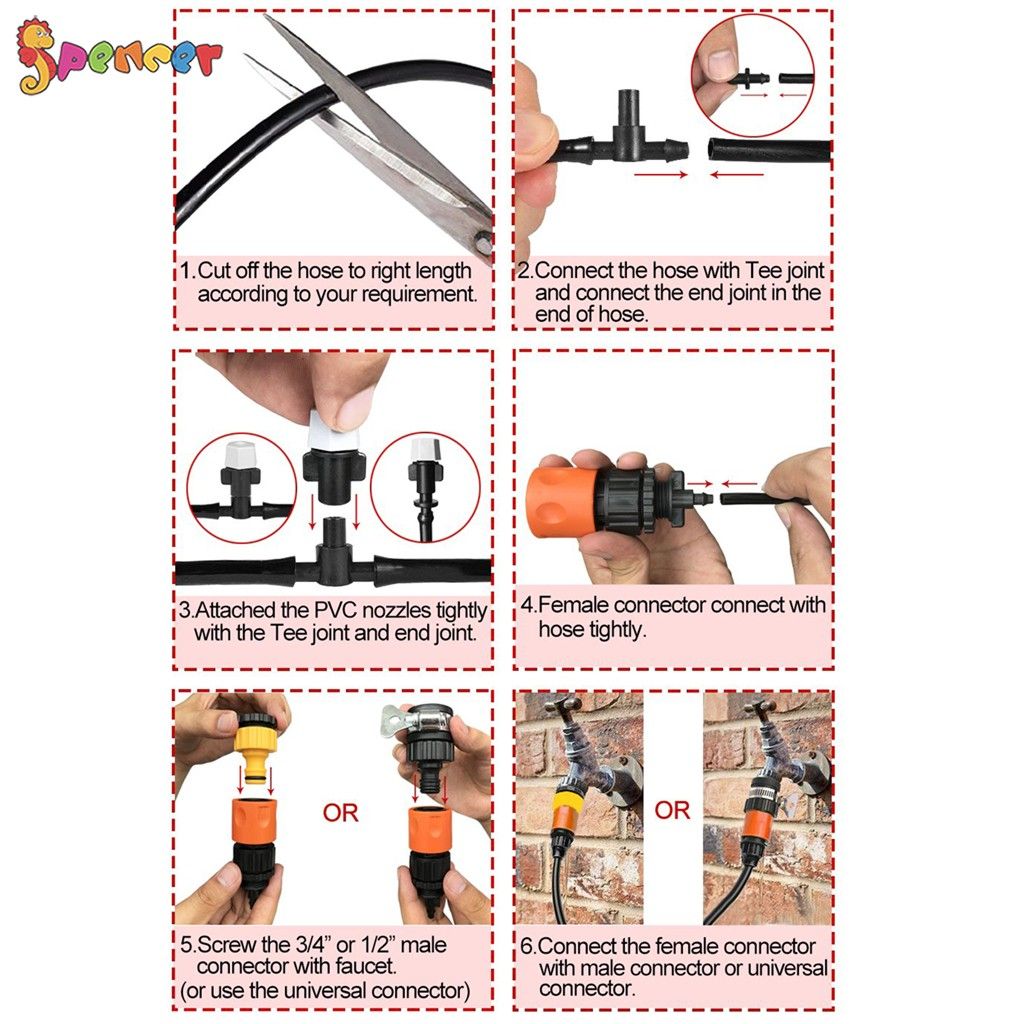 Spencer

1.Cut off the hose to right length according to your requirement.

2.Connect the hose with Tee joint and connect the end joint in the end of hose.

3.Attached the PVC nozzles tightly with the Tee joint and end joint.

4.Female connector connect with hose tightly.

OR

5.Screw the 3/4" or 1/2" male connector with faucet. (or use the universal connector)

OR

6.Connect the female connector with male connector or universal connector.