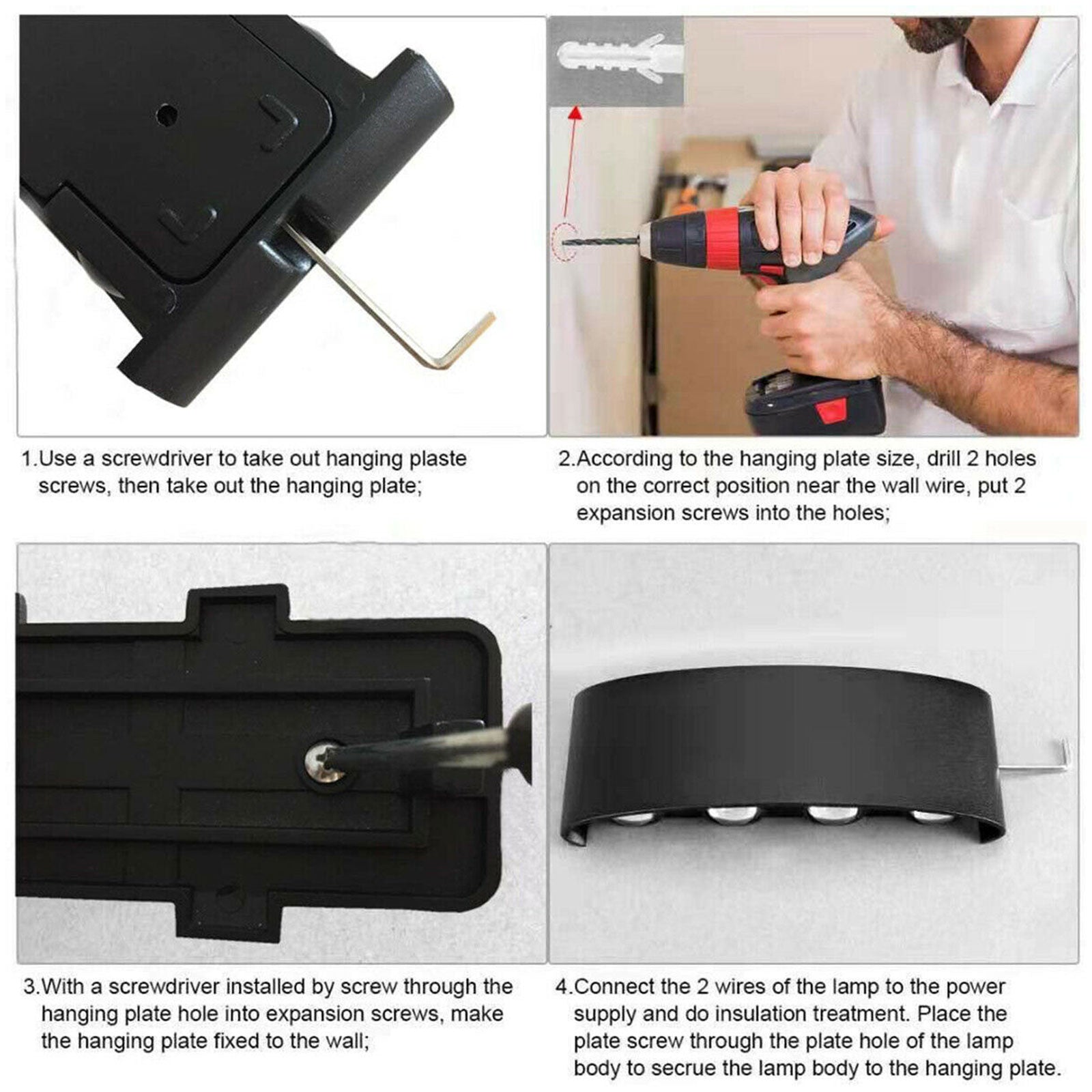 1.Use a screwdriver to take out hanging plaste screws, then take out the hanging plate;

2.According to the hanging plate size, drill 2 holes on the correct position near the wall wire, put 2 expansion screws into the holes;

3.With a screwdriver installed by screw through the hanging plate hole into expansion screws, make the hanging plate fixed to the wall;

4.Connect the 2 wires of the lamp to the power supply and do insulation treatment. Place the plate screw through the plate hole of the lamp body to secrue the lamp body to the hanging plate.