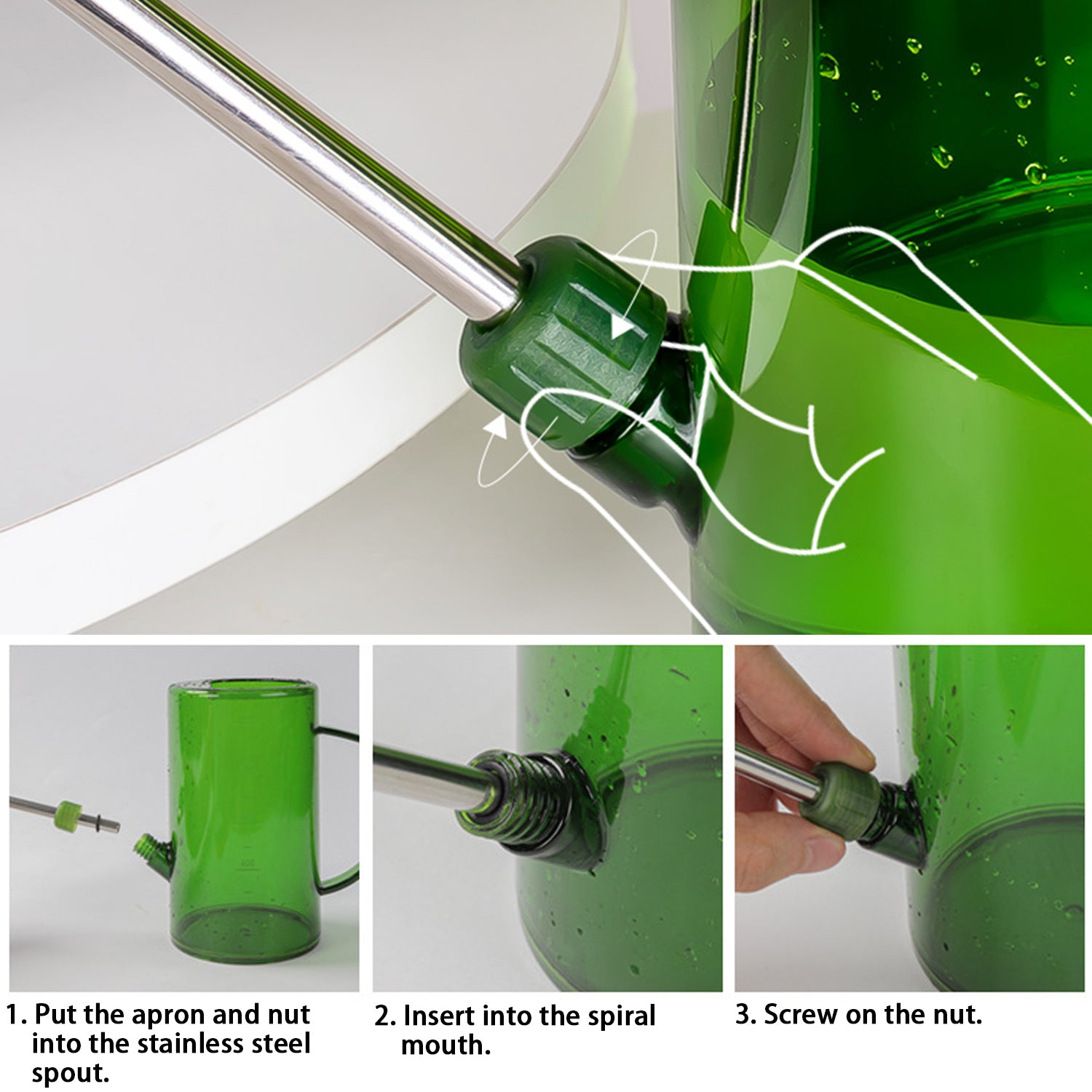 400

1. Put the apron and nut into the stainless steel spout.

2. Insert into the spiral mouth.

3. Screw on the nut.