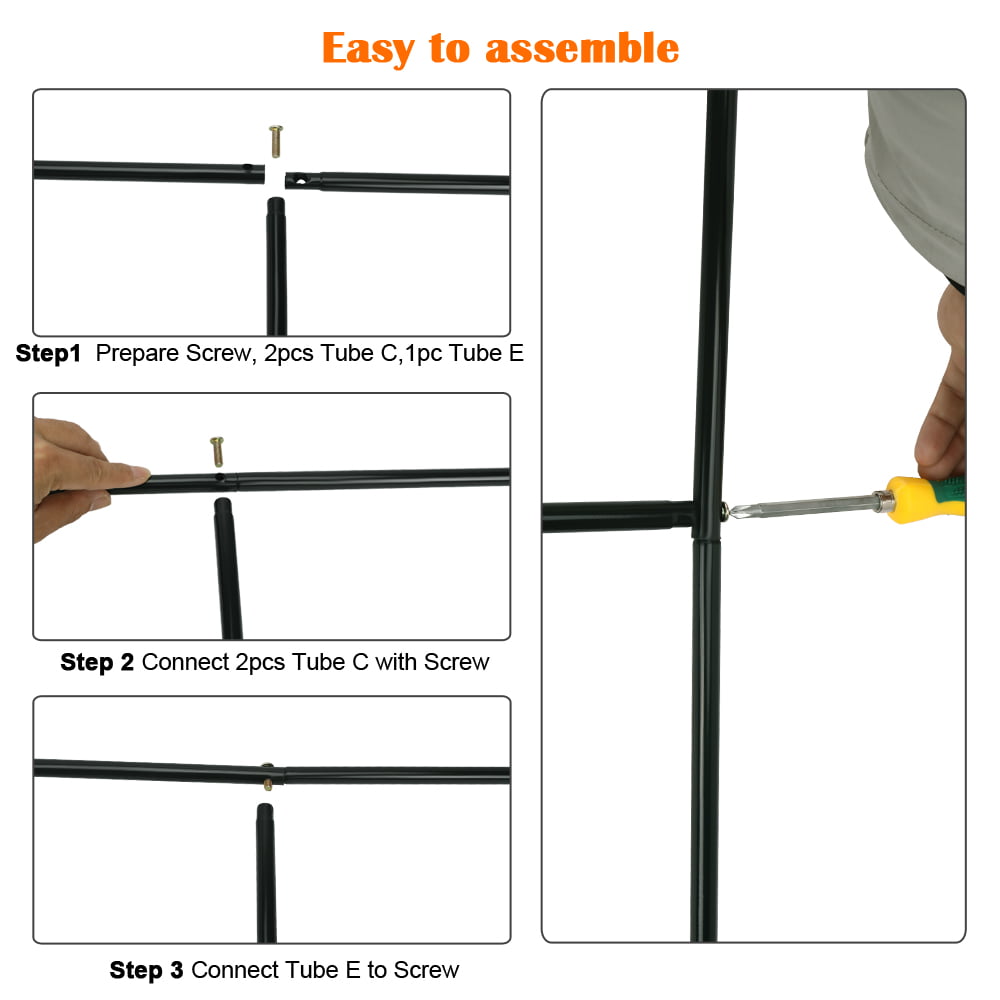 Easy to assemble

Step1 Prepare Screw, 2pcs Tube C,1pc Tube E

Step 2 Connect 2pcs Tube C with Screw

Step 3 Connect Tube E to Screw