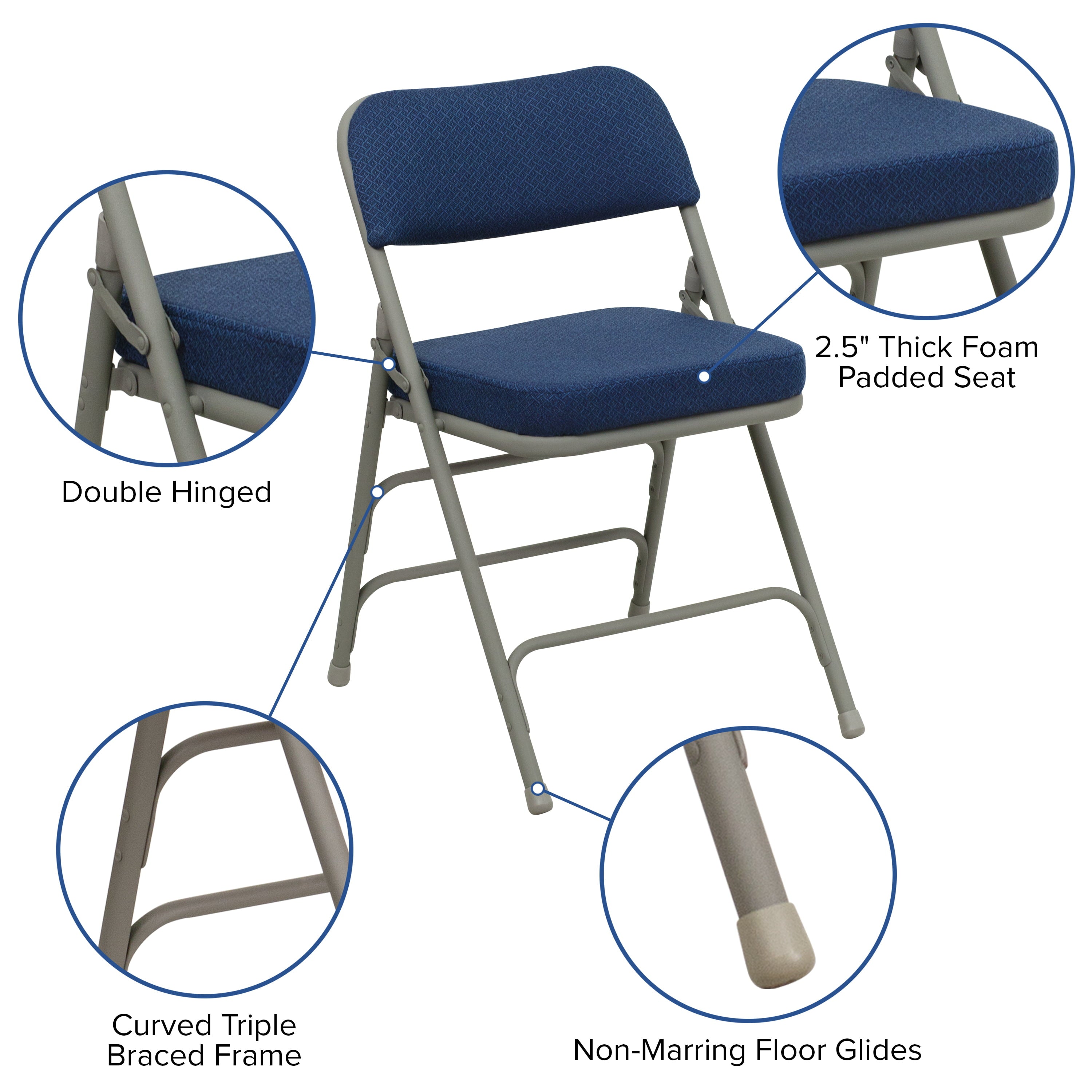 2.5" Thick Foam Padded Seat

Double Hinged

Curved Triple Braced Frame

Non-Marring Floor Glides