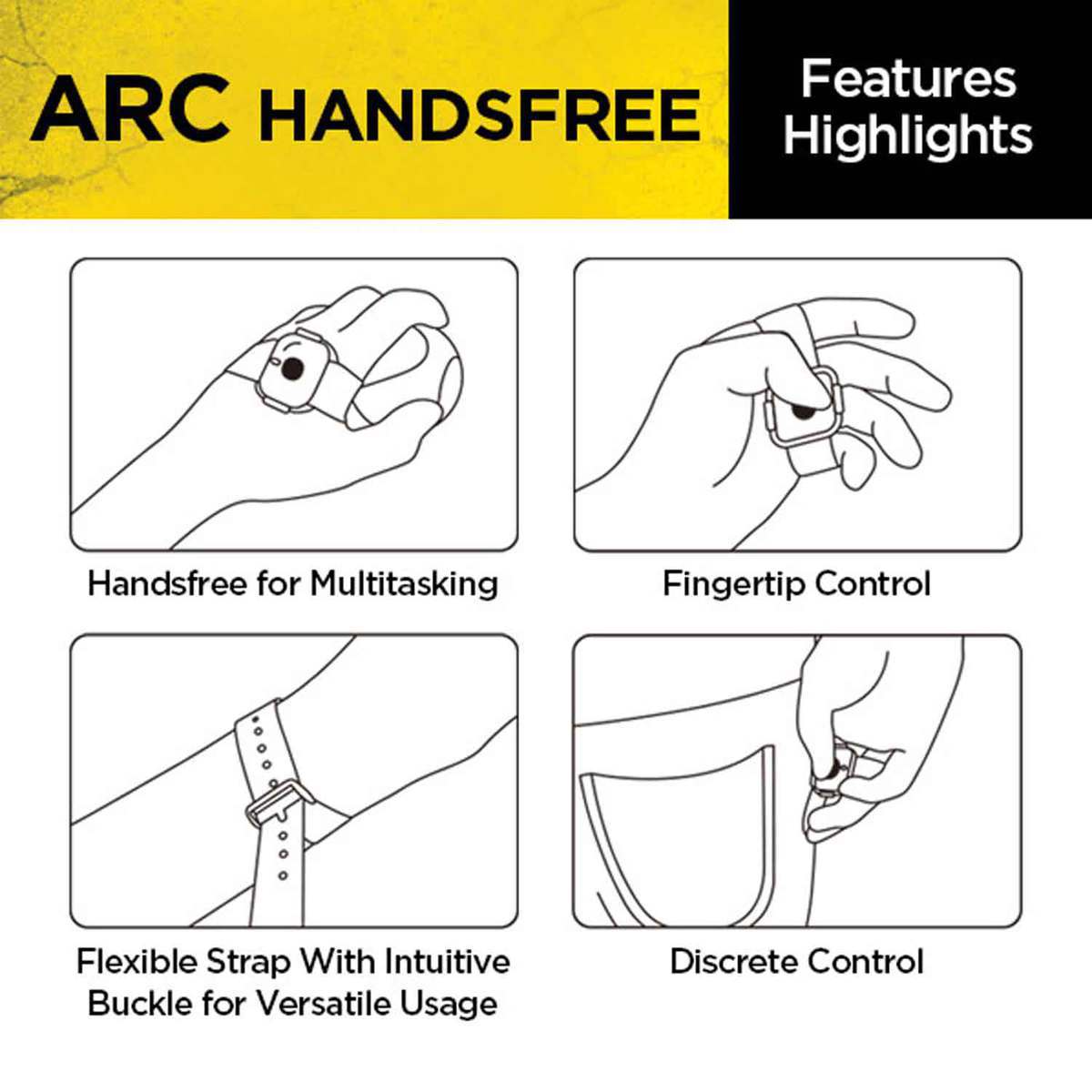 ARC HANDSFREE

Features Highlights

Handsfree for Multitasking

Fingertip Control

Flexible Strap With Intuitive Buckle for Versatile Usage

Discrete Control