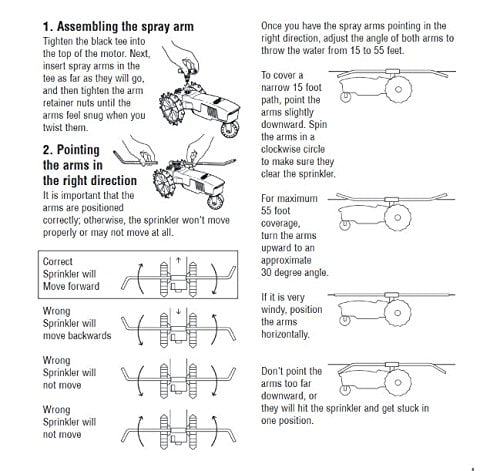 1. Assembling the spray arm

Tighten the black tee into the top of the motor. Next, insert spray arms in the tee as far as they will go, and then tighten the arm retainer nuts until the arms feel snug when you twist them.

2. Pointing the arms in the right direction

It is important that the arms are positioned correctly; otherwise, the sprinkler won't move properly or may not move at all.

Correct Sprinkler will Move forward

Wrong Sprinkler will move backwards

Wrong Sprinkler will not move

Wrong Sprinkler will not move

Once you have the spray arms pointing in the right direction, adjust the angle of both arms to throw the water from 15 to 55 feet.

To cover a narrow 15 foot path, point the arms slightly downward. Spin the arms in a clockwise circle to make sure they clear the sprinkler.

For maximum 55 foot coverage, turn the arms upward to an approximate 30 degree angle.

If it is very windy, position the arms horizontally.

Don't point the arms too far downward, or they will hit the sprinkler and get stuck in one position.