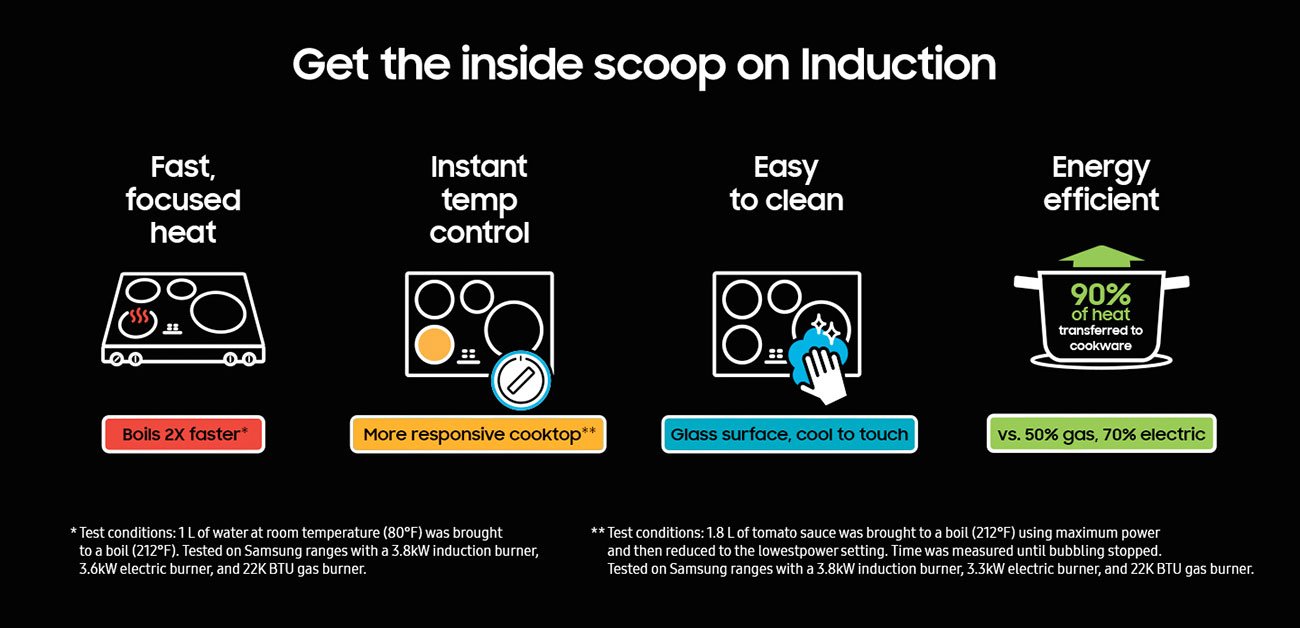 Get the inside scoop on Induction

Fast, focused heat

Boils 2X faster*

Instant temp control

More responsive cooktop**

Easy to clean

Glass surface, cool to touch

Energy efficient

90% of heat transferred to cookware

vs. 50% gas, 70% electric

* Test conditions: 1 L of water at room temperature (80°F) was brought to a boil (212°F). Tested on Samsung ranges with a 3.8kW induction burner, 3.6kW electric burner, and 22K BTU gas burner.

** Test conditions: 1.8 L of tomato sauce was brought to a boil (212°F) using maximum power and then reduced to the lowestpower setting. Time was measured until bubbling stopped. Tested on Samsung ranges with a 3.8kW induction burner, 3.3kW electric burner, and 22K BTU gas burner.