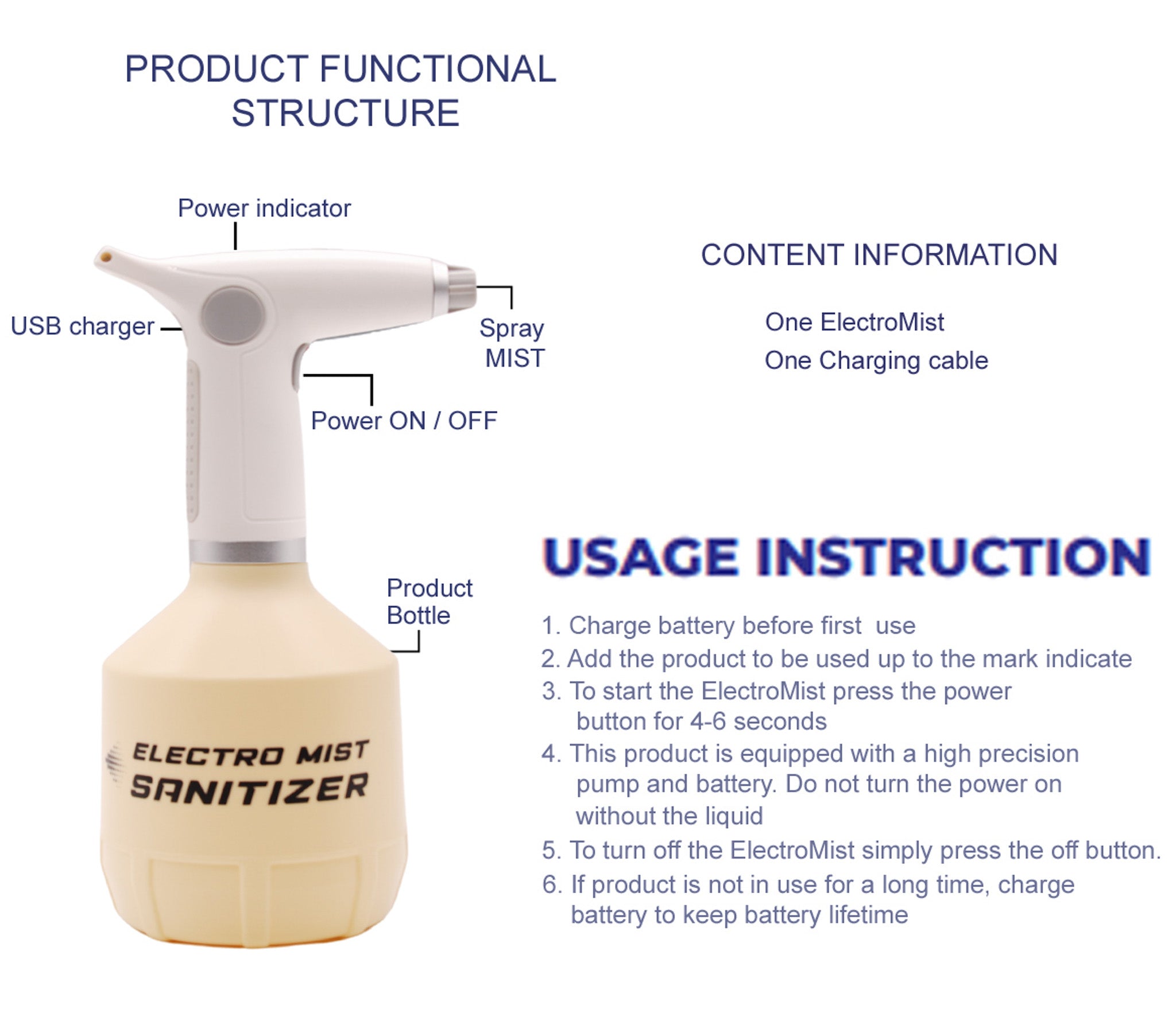 PRODUCT FUNCTIONAL STRUCTURE

Power indicator

USB charger

Spray MIST

Power ON / OFF

Product Bottle

ELECTRO MIST
SANITIZER

CONTENT INFORMATION

One ElectroMist
One Charging cable

USAGE INSTRUCTION

1. Charge battery before first use
2. Add the product to be used up to the mark indicate
3. To start the ElectroMist press the power button for 4-6 seconds
4. This product is equipped with a high precision pump and battery. Do not turn the power on without the liquid
5. To turn off the ElectroMist simply press the off button.
6. If product is not in use for a long time, charge battery to keep battery lifetime